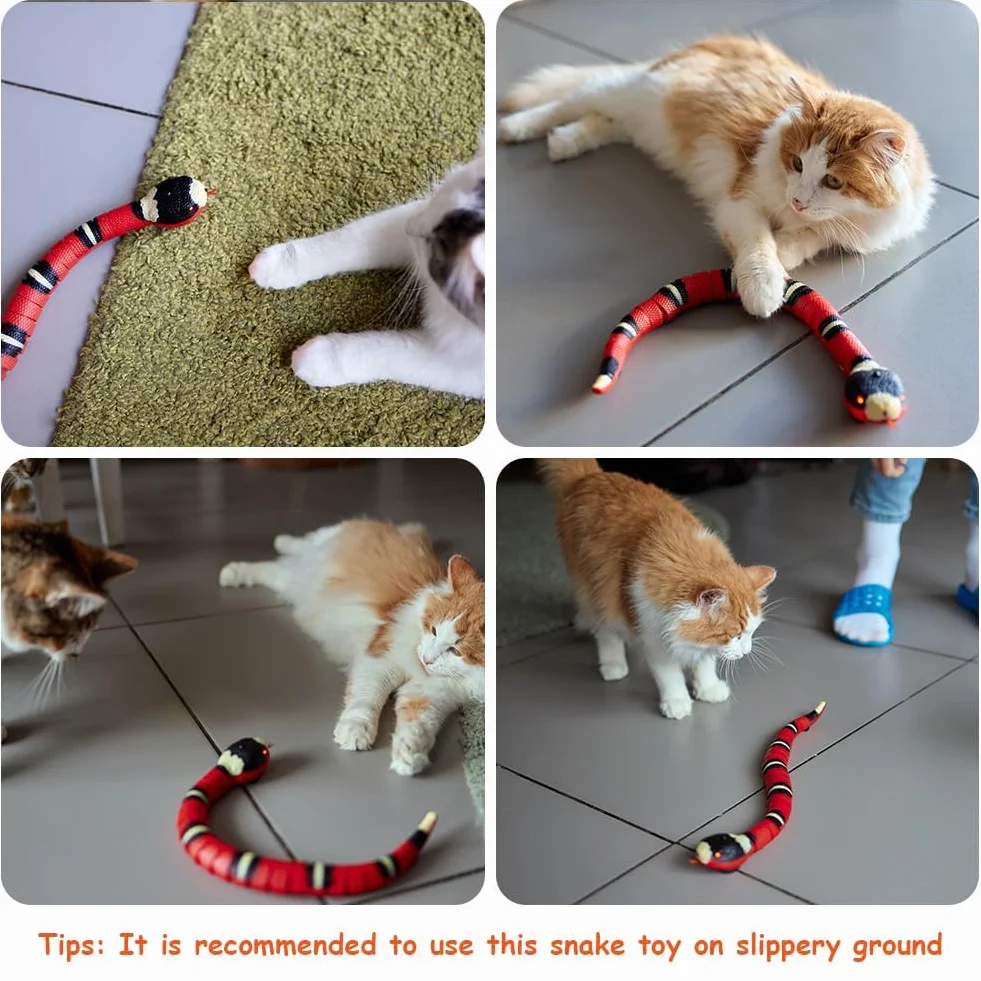 Tips: It is recommended to use this snake toy on slippery ground