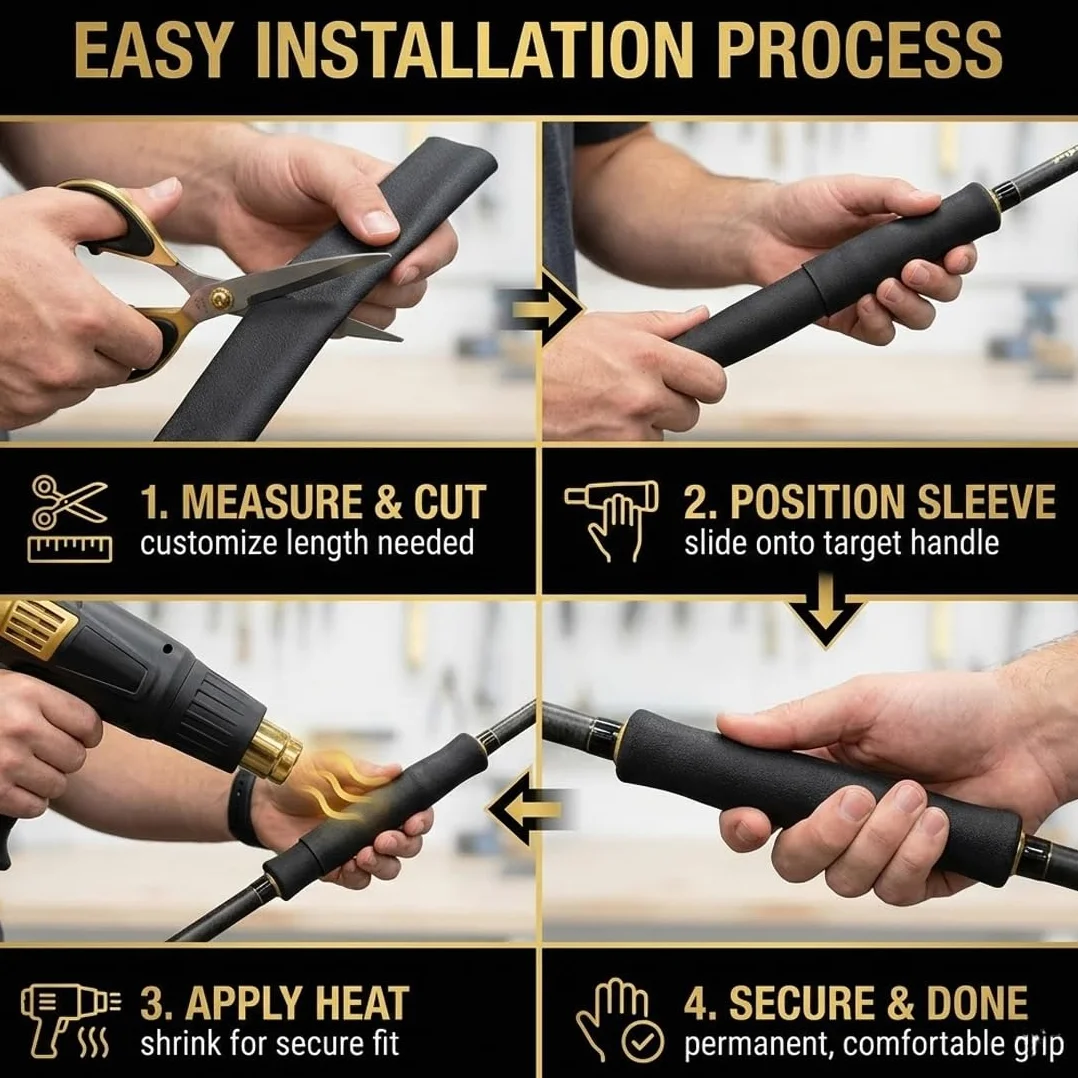 EASY INSTALLATION PROCESS

1. MEASURE & CUT
customize length needed

2. POSITION SLEEVE
slide onto target handle

3. APPLY HEAT
shrink for secure fit

4. SECURE & DONE
permanent, comfortable grip