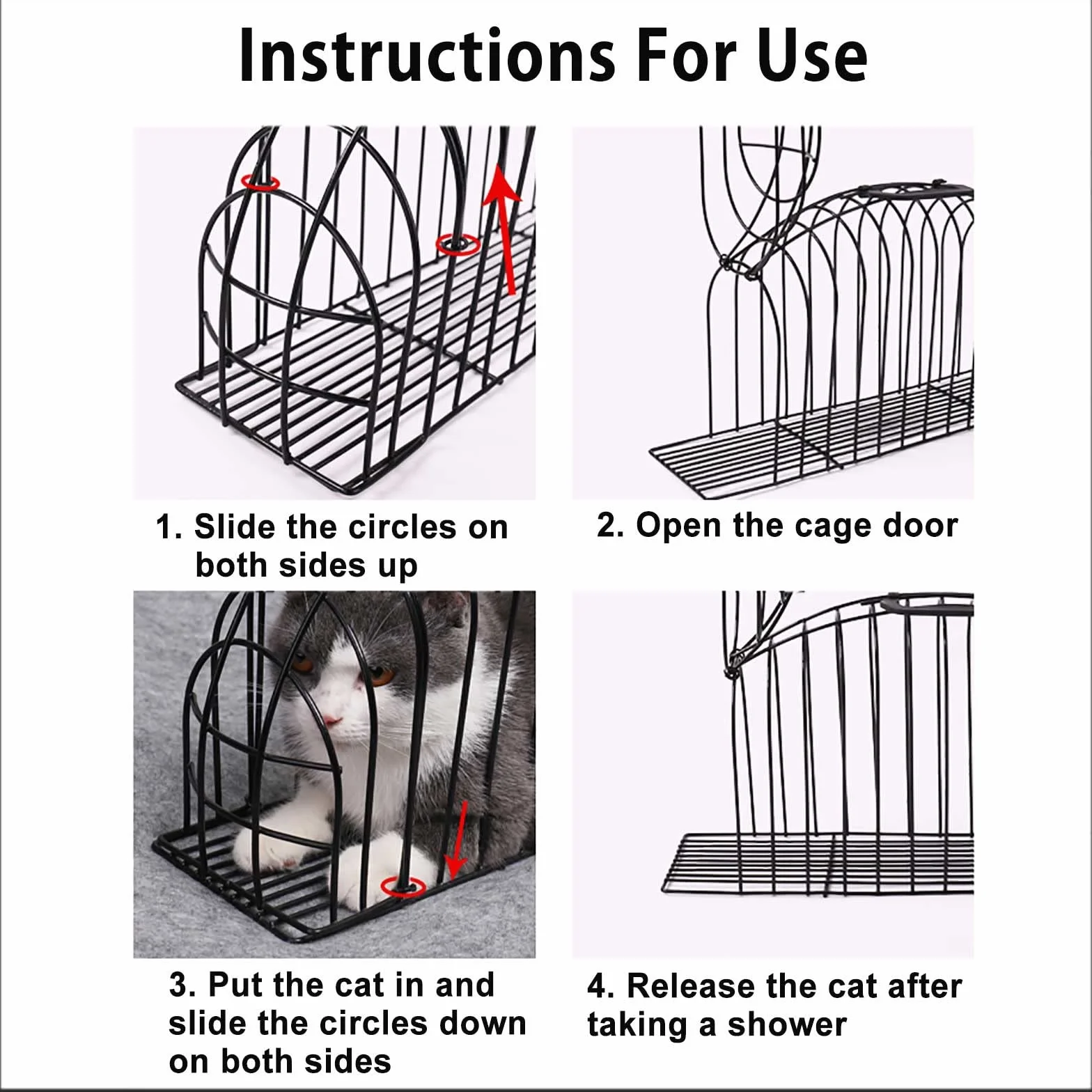 Instructions For Use

1. Slide the circles on both sides up

2. Open the cage door

3. Put the cat in and slide the circles down on both sides

4. Release the cat after taking a shower