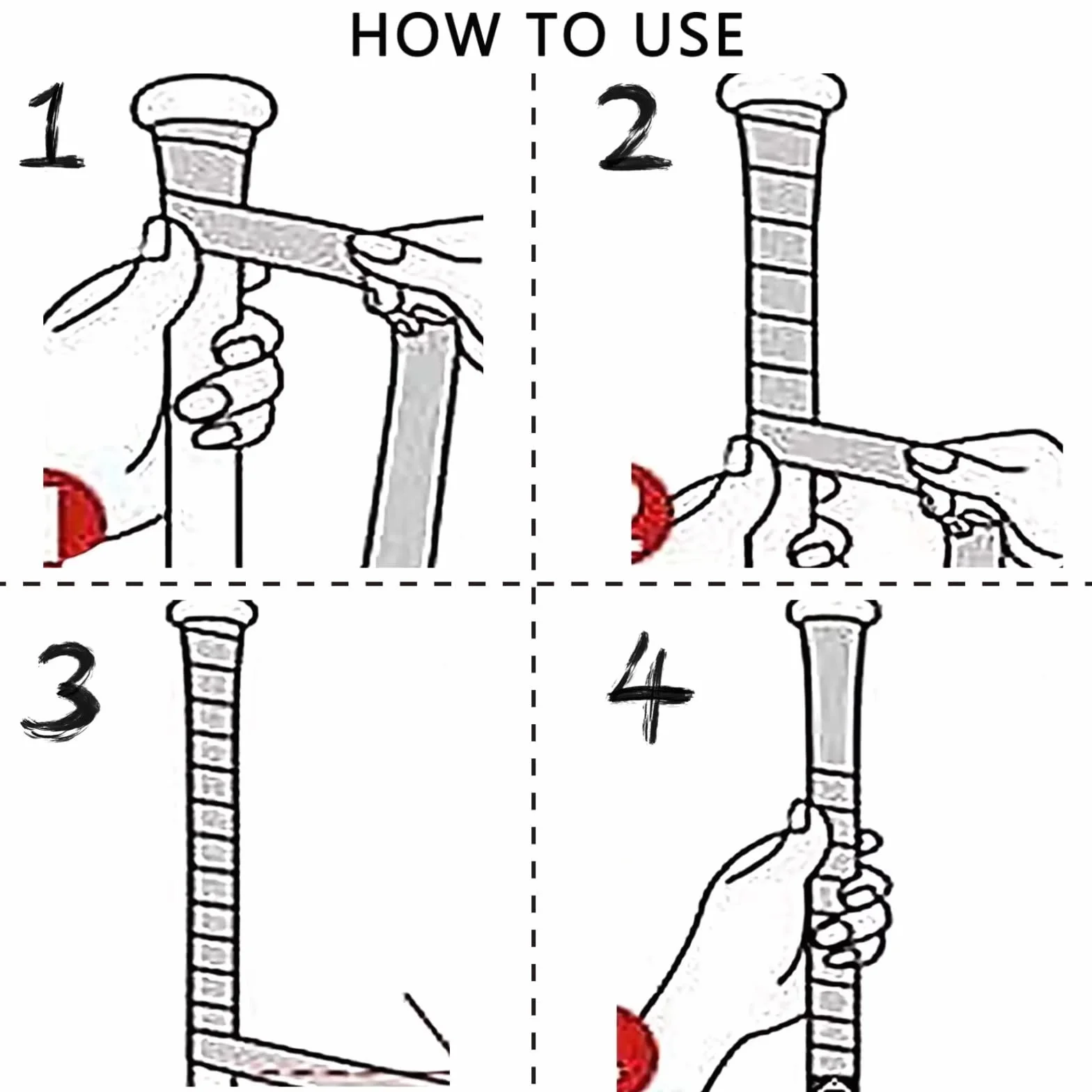 HOW TO USE

1

2

3

4