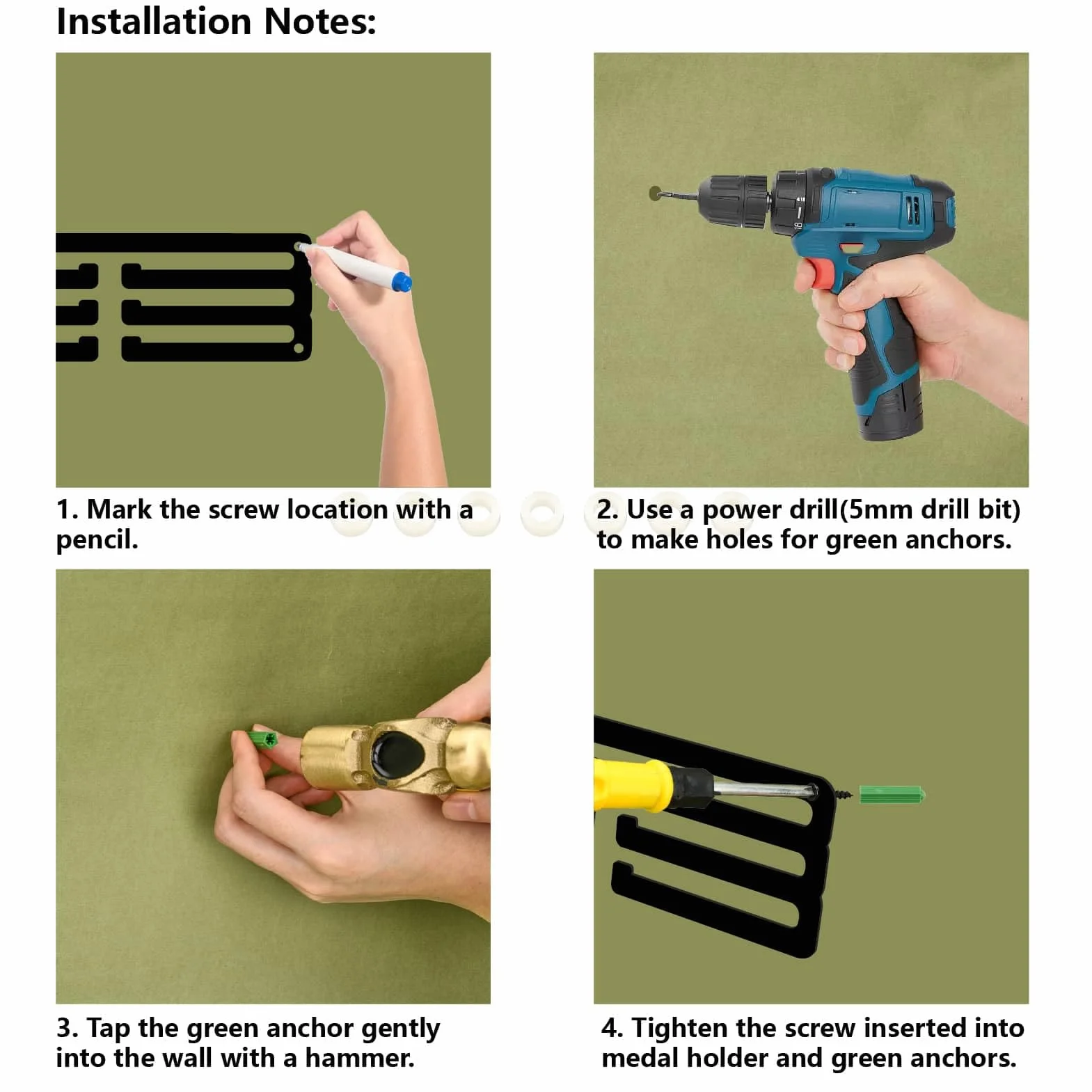 Installation Notes:

1. Mark the screw location with a pencil.

2. Use a power drill(5mm drill bit) to make holes for green anchors.

3. Tap the green anchor gently into the wall with a hammer.

4. Tighten the screw inserted into medal holder and green anchors.