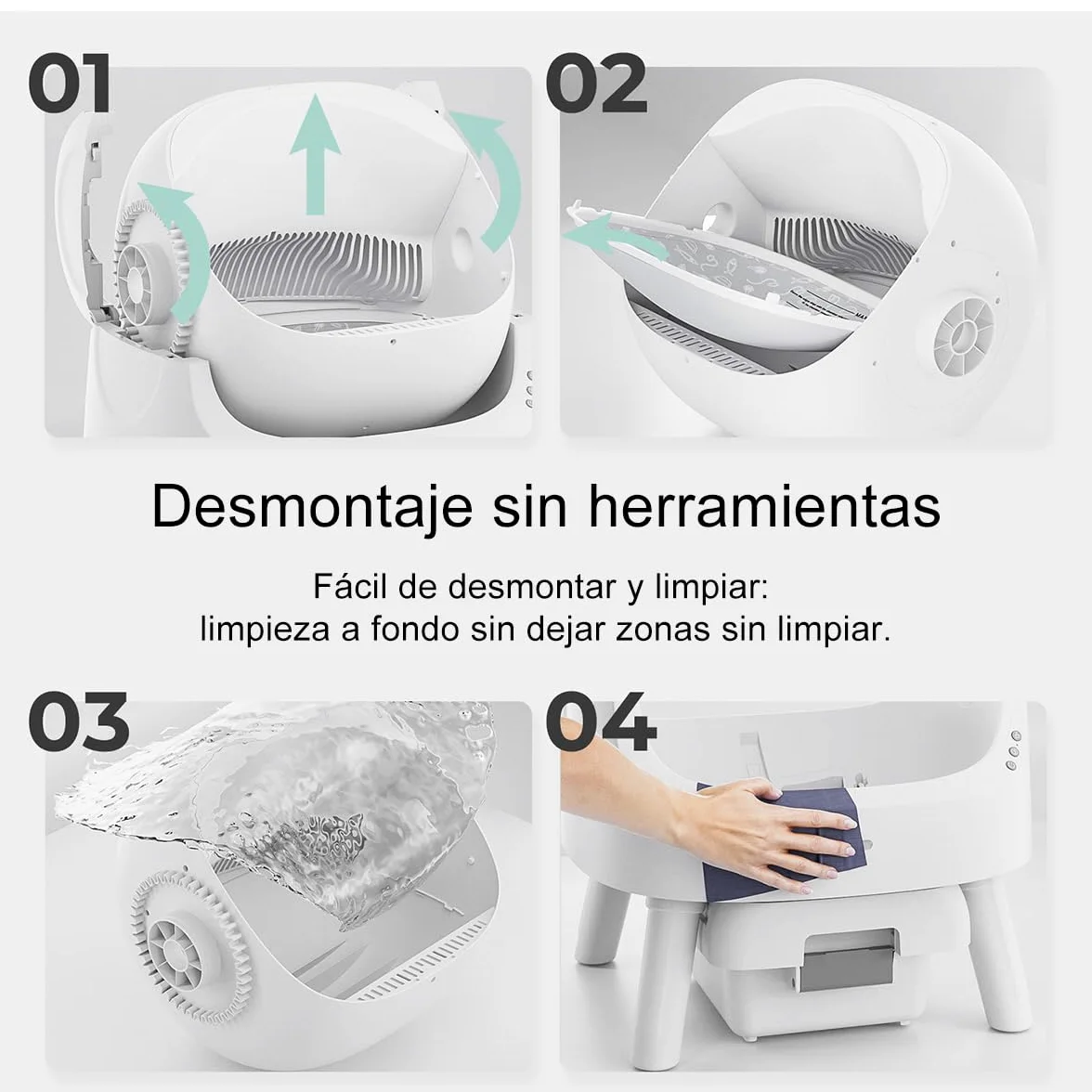 01

02

Desmontaje sin herramientas

Fácil de desmontar y limpiar:
limpieza a fondo sin dejar zonas sin limpiar.

03

04