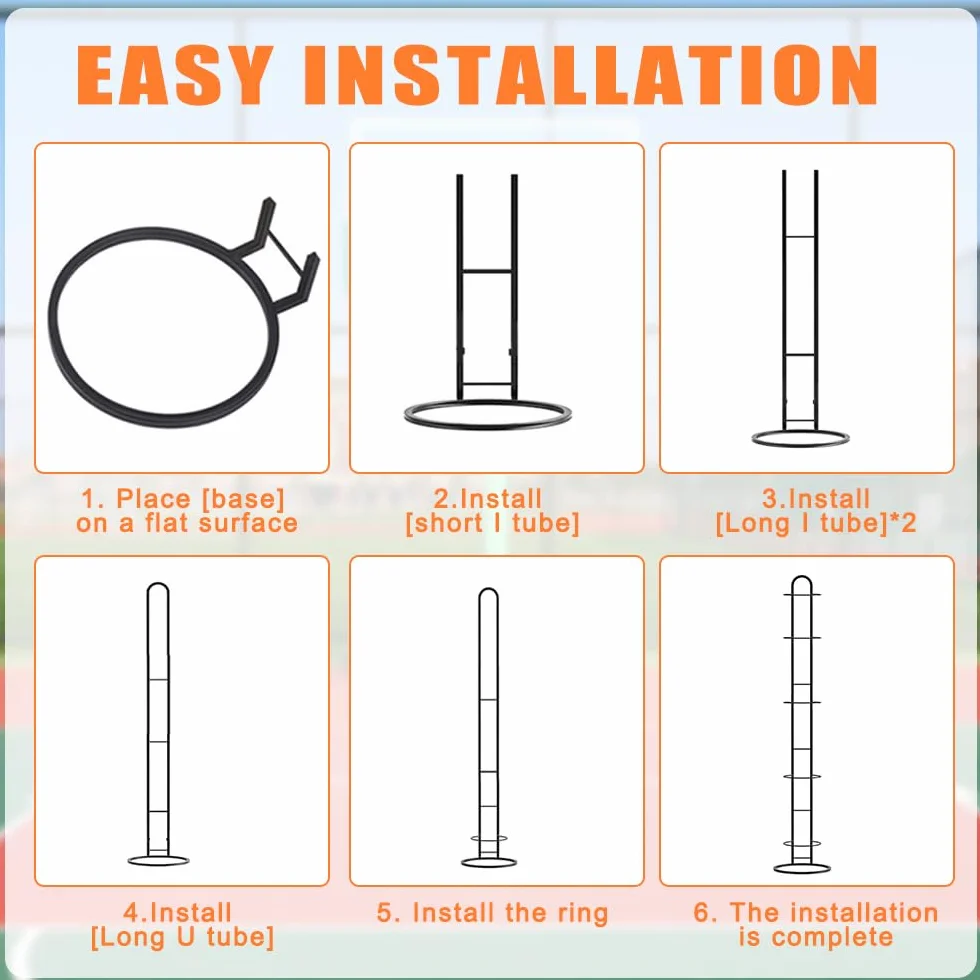 EASY INSTALLATION

1. Place [base] on a flat surface

2.Install [short I tube]

3.Install [Long I tube]*2

4.Install [Long U tube]

5. Install the ring

6. The installation is complete