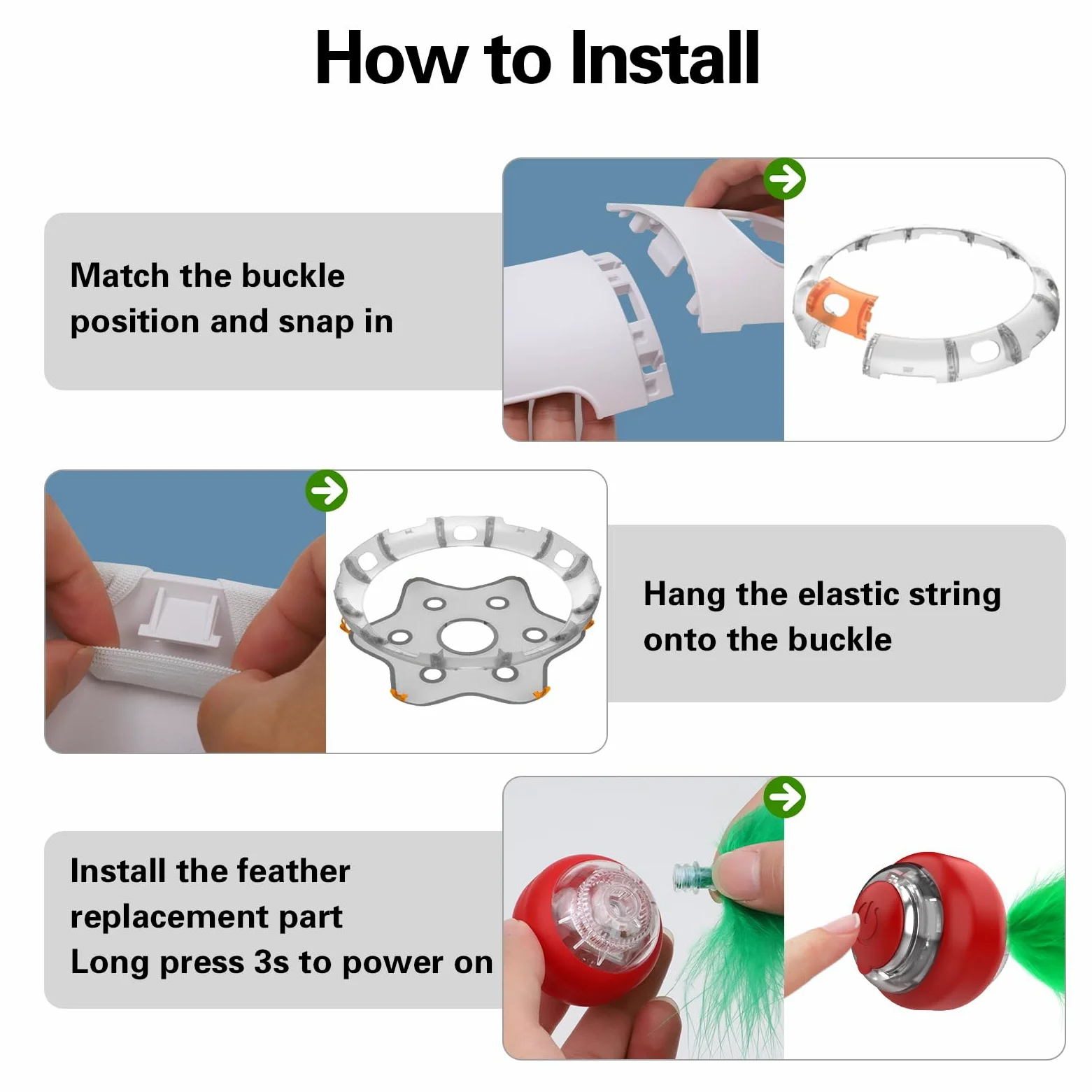 How to Install

Match the buckle position and snap in

Hang the elastic string onto the buckle

Install the feather replacement part
Long press 3s to power on