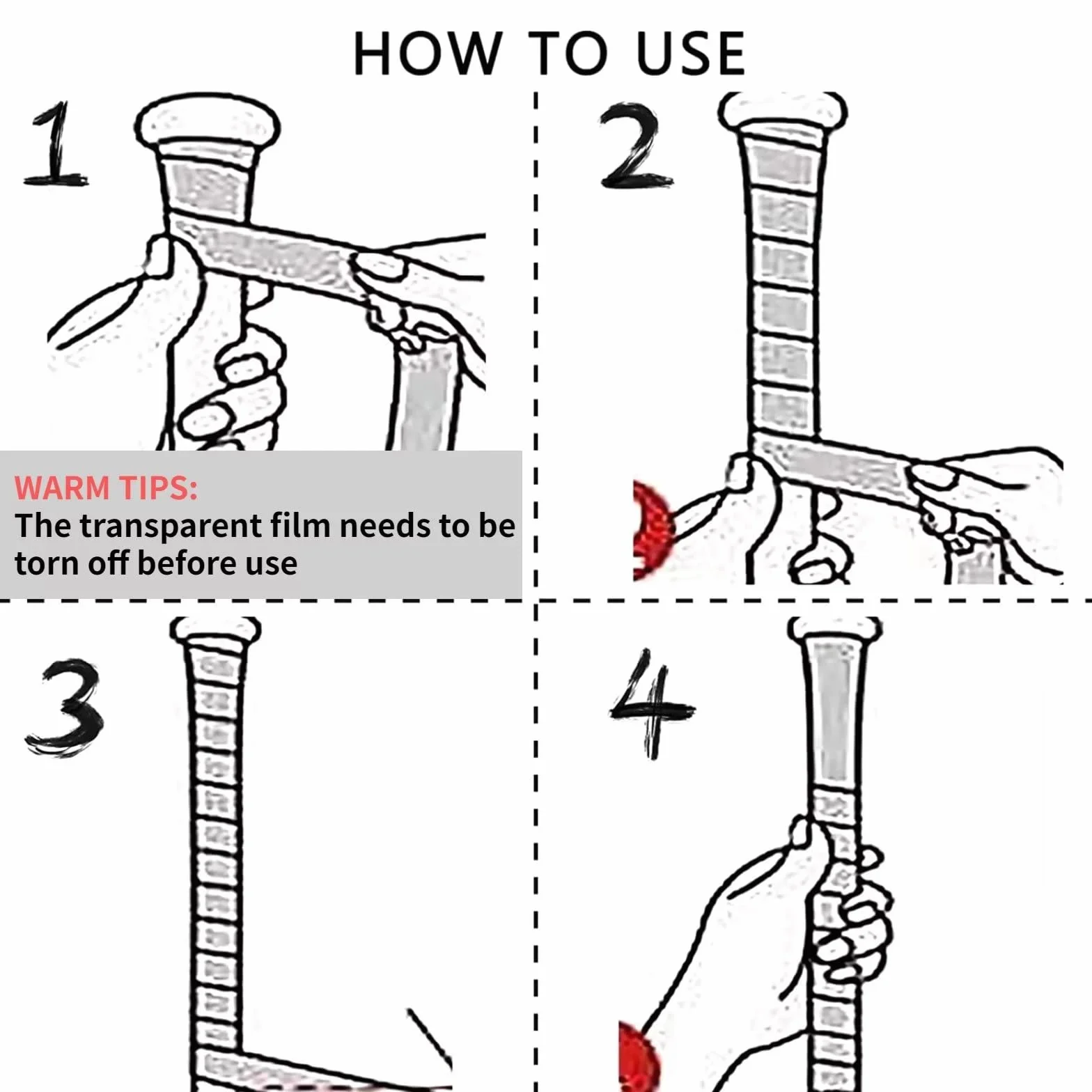 HOW TO USE

1

WARM TIPS:
The transparent film needs to be torn off before use

2

3

4