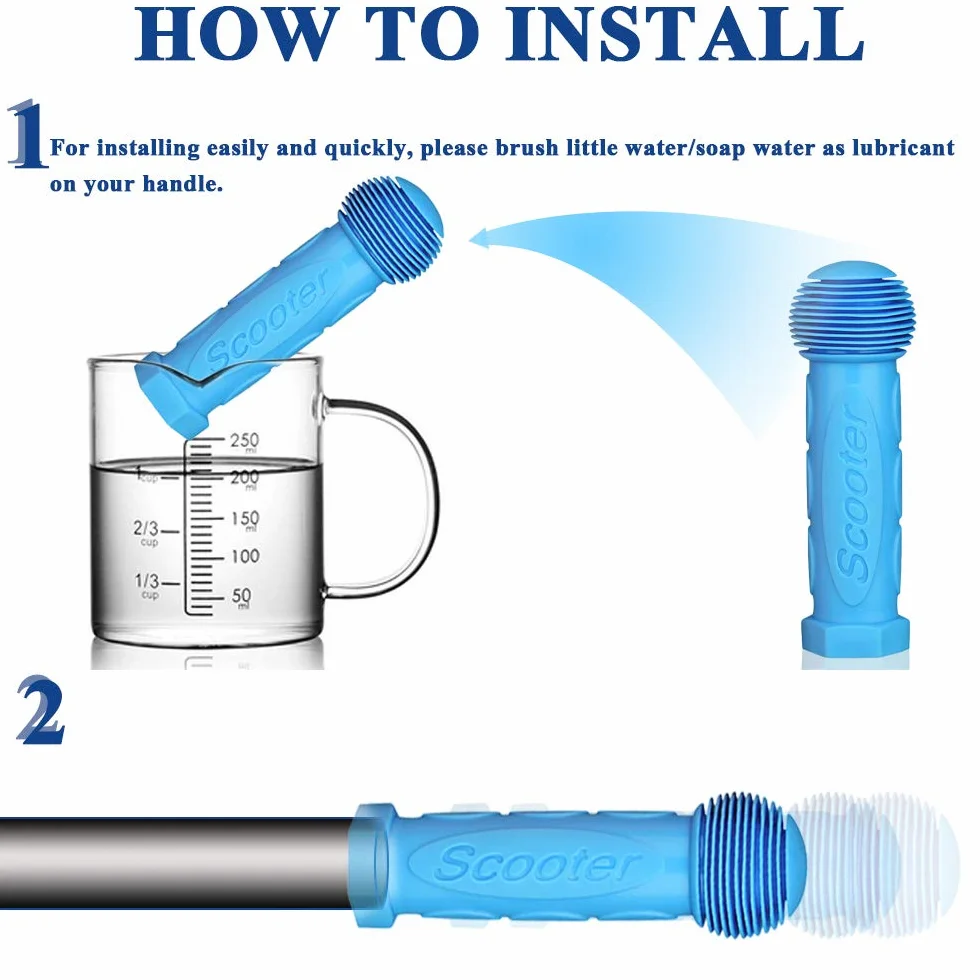 HOW TO INSTALL

1 For installing easily and quickly, please brush little water/soap water as lubricant on your handle.

Scooter

250 ml
1 cup
200 ml
2/3 cup
150 ml
100
1/3 cup
50 ml

Scooter

2

Scooter