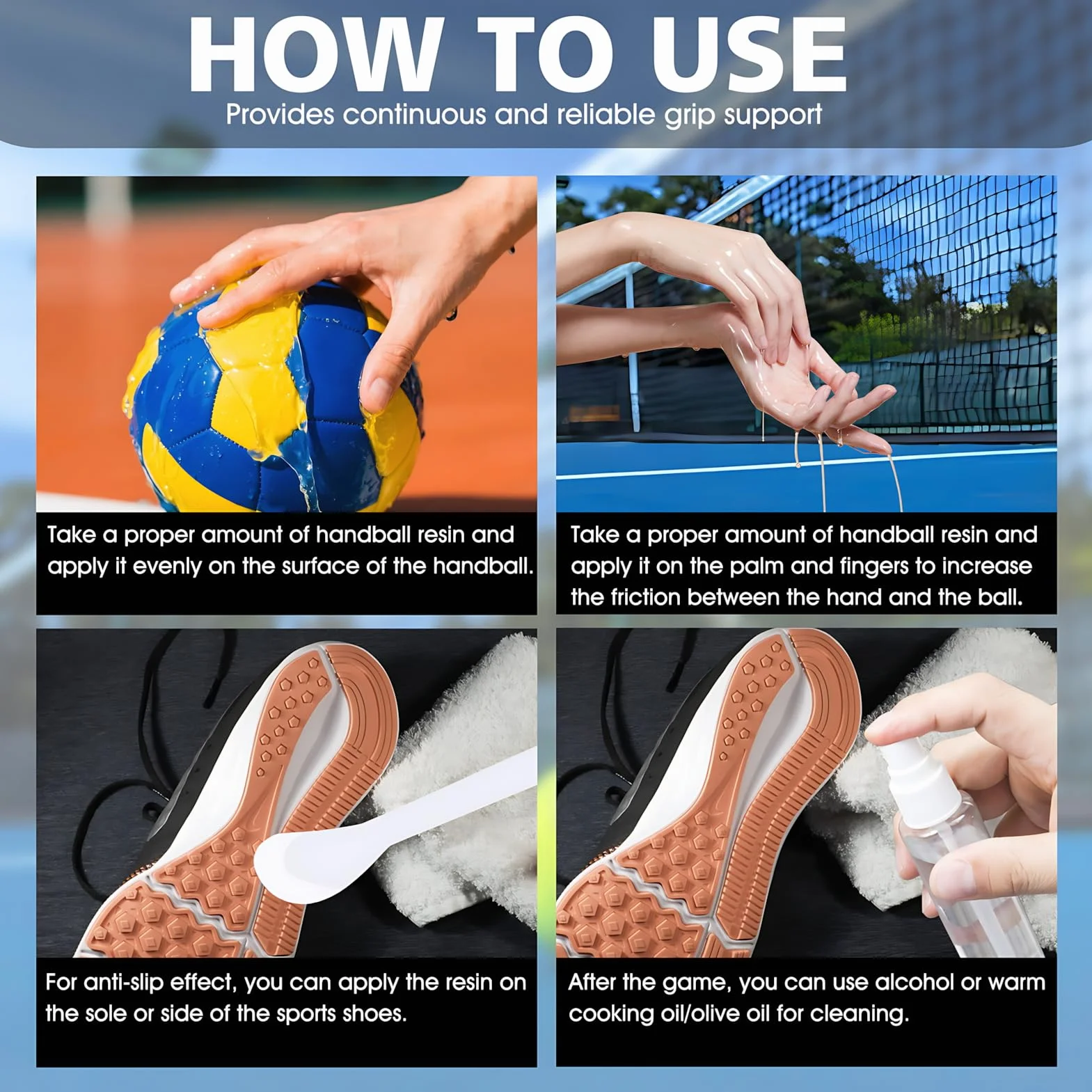 HOW TO USE

Provides continuous and reliable grip support

Take a proper amount of handball resin and apply it evenly on the surface of the handball.

Take a proper amount of handball resin and apply it on the palm and fingers to increase the friction between the hand and the ball.

For anti-slip effect, you can apply the resin on the sole or side of the sports shoes.

After the game, you can use alcohol or warm cooking oil/olive oil for cleaning.