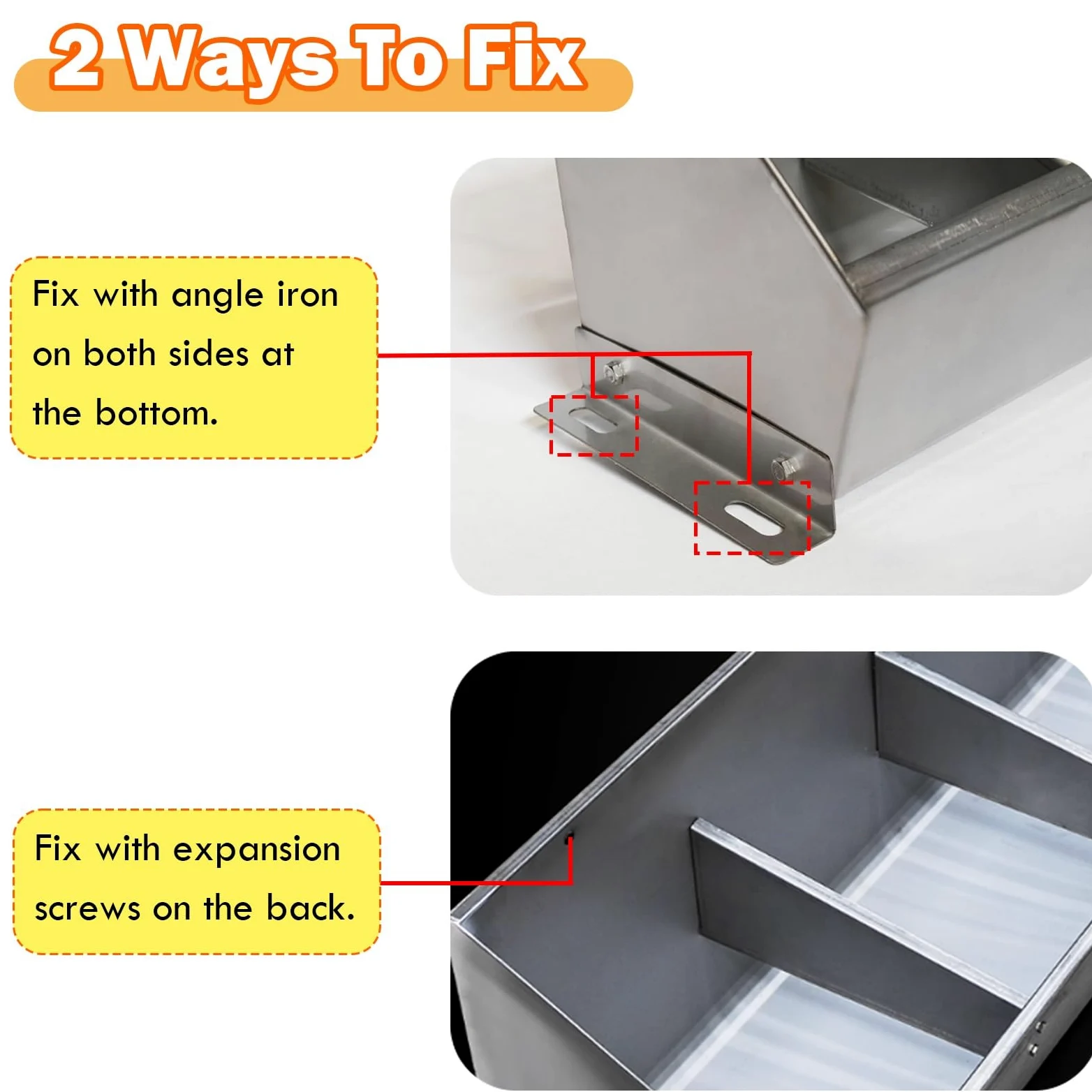 2 Ways To Fix

Fix with angle iron on both sides at the bottom.

Fix with expansion screws on the back.