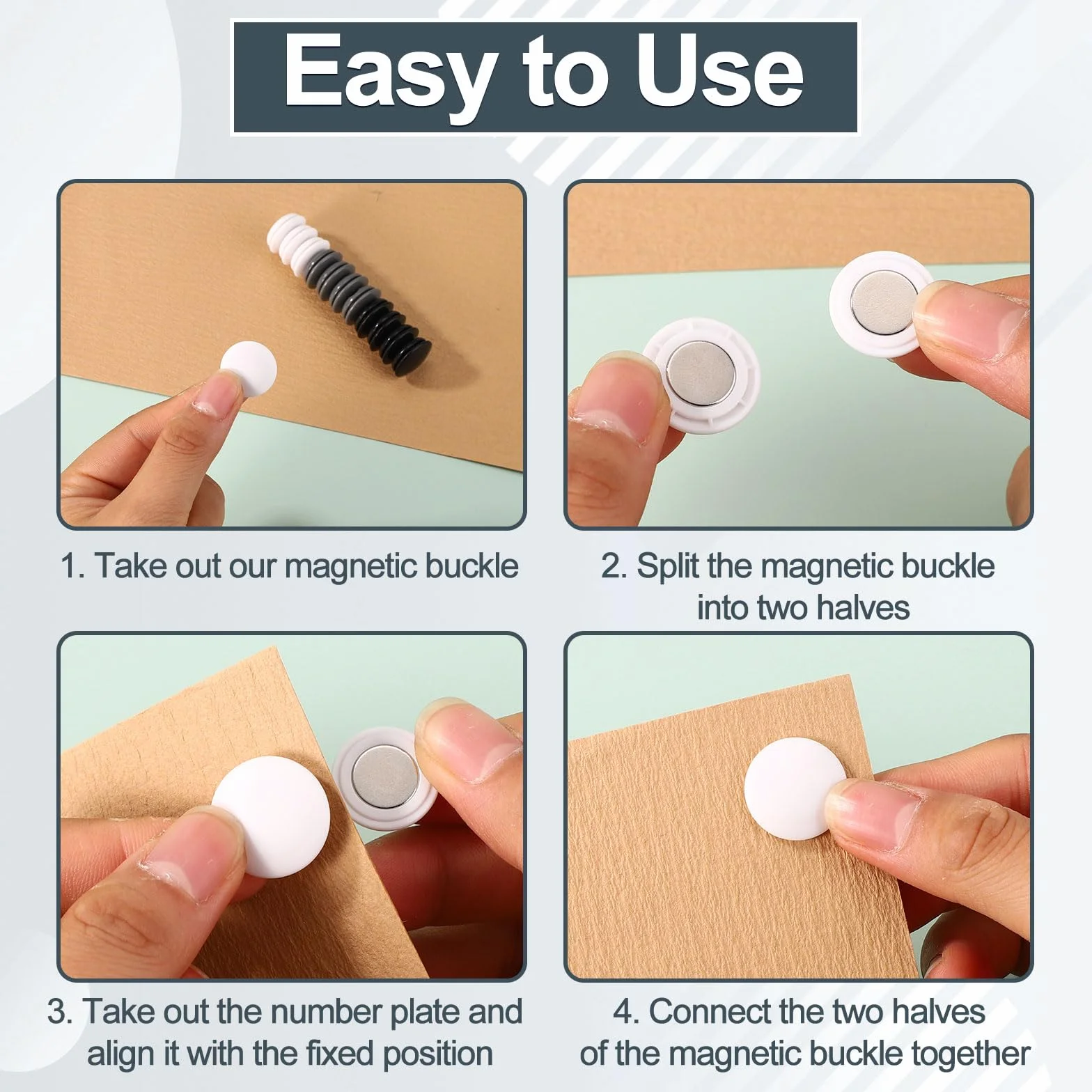 Easy to Use

1. Take out our magnetic buckle

2. Split the magnetic buckle into two halves

3. Take out the number plate and align it with the fixed position

4. Connect the two halves of the magnetic buckle together