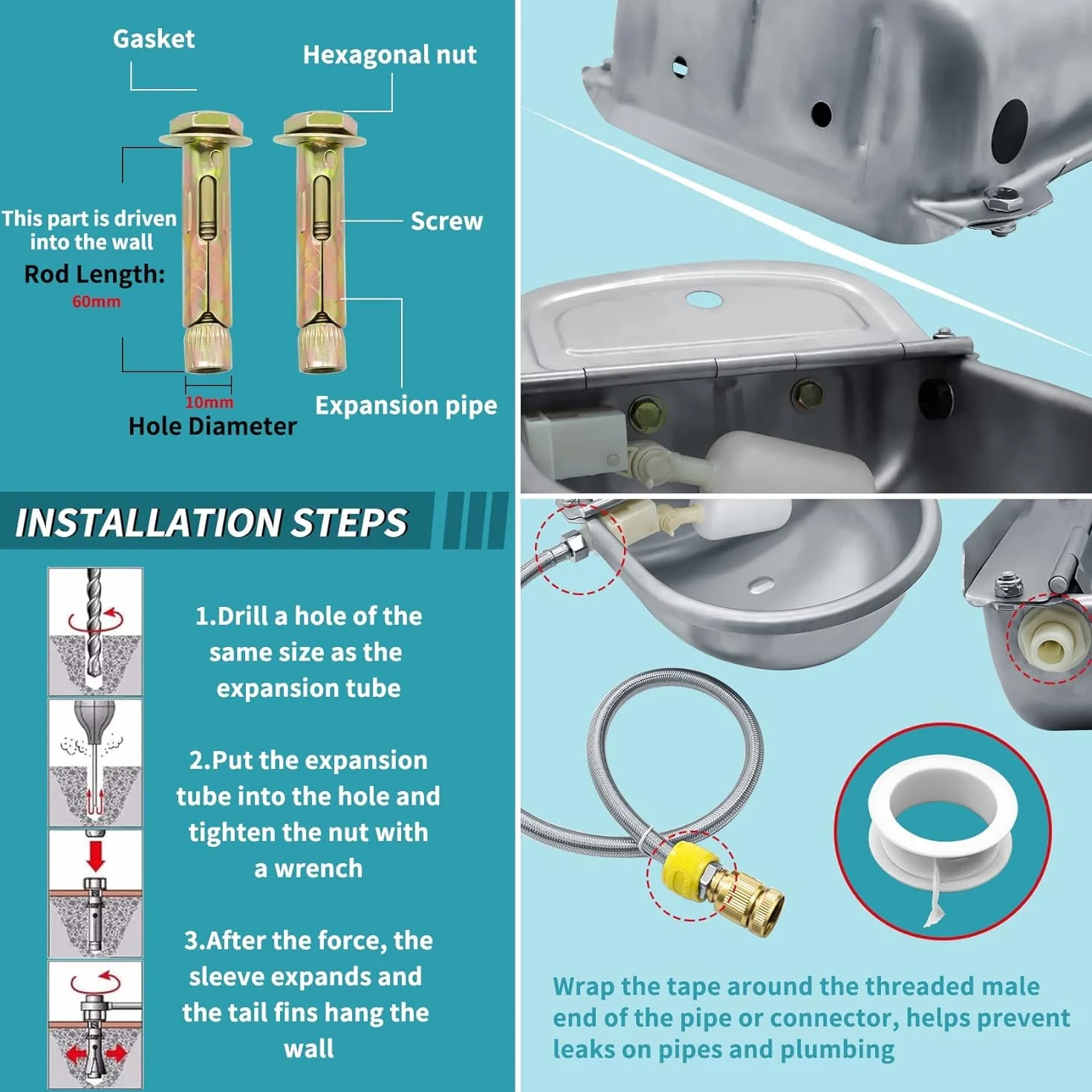 Gasket

Hexagonal nut

This part is driven into the wall

Rod Length:
60mm

Screw

10mm
Hole Diameter

Expansion pipe

INSTALLATION STEPS

1.Drill a hole of the same size as the expansion tube

2.Put the expansion tube into the hole and tighten the nut with a wrench

3.After the force, the sleeve expands and the tail fins hang the wall

Wrap the tape around the threaded male end of the pipe or connector, helps prevent leaks on pipes and plumbing