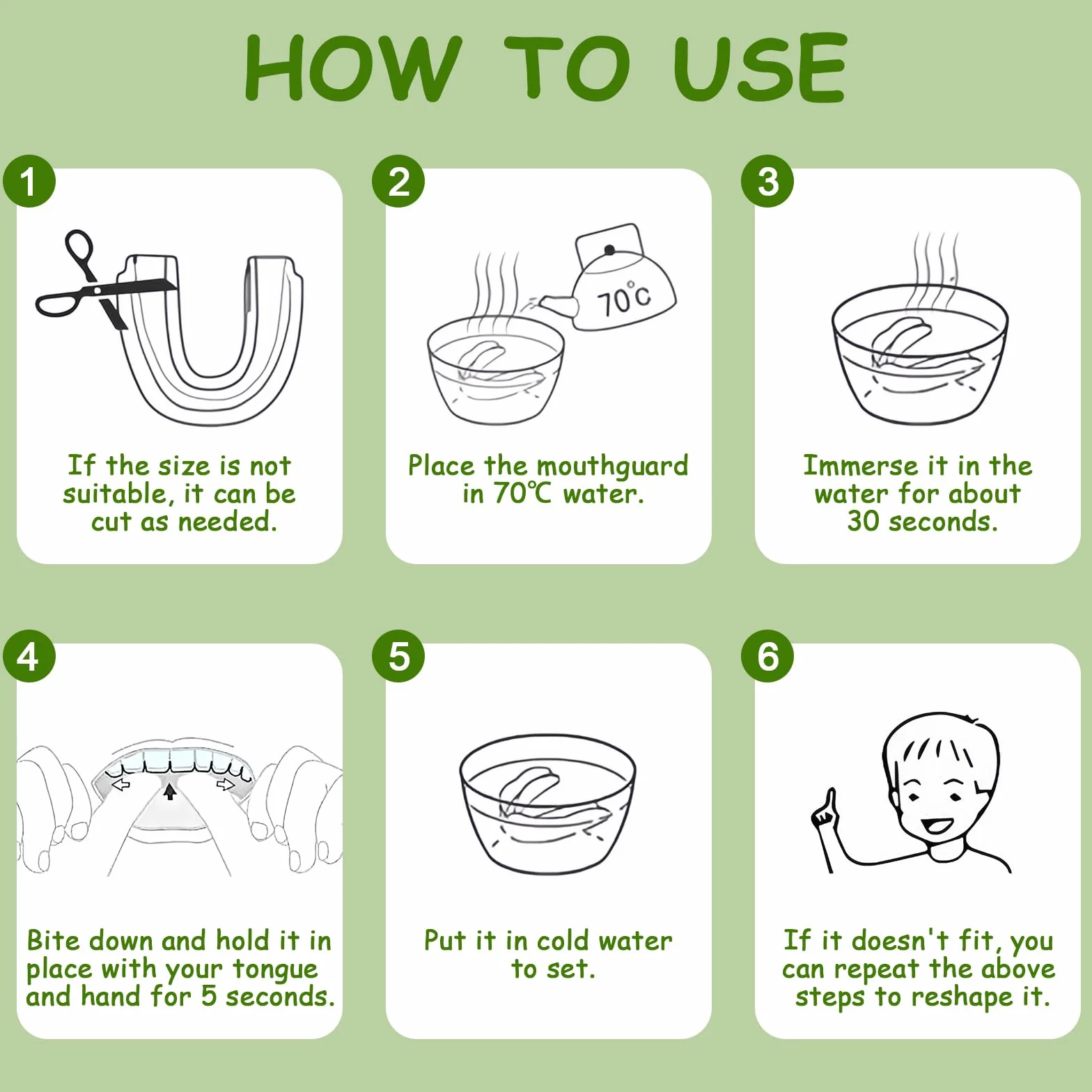 HOW TO USE

1

If the size is not suitable, it can be cut as needed.

2

70°C

Place the mouthguard in 70℃ water.

3

Immerse it in the water for about 30 seconds.

4

Bite down and hold it in place with your tongue and hand for 5 seconds.

5

Put it in cold water to set.

6

If it doesn't fit, you can repeat the above steps to reshape it.