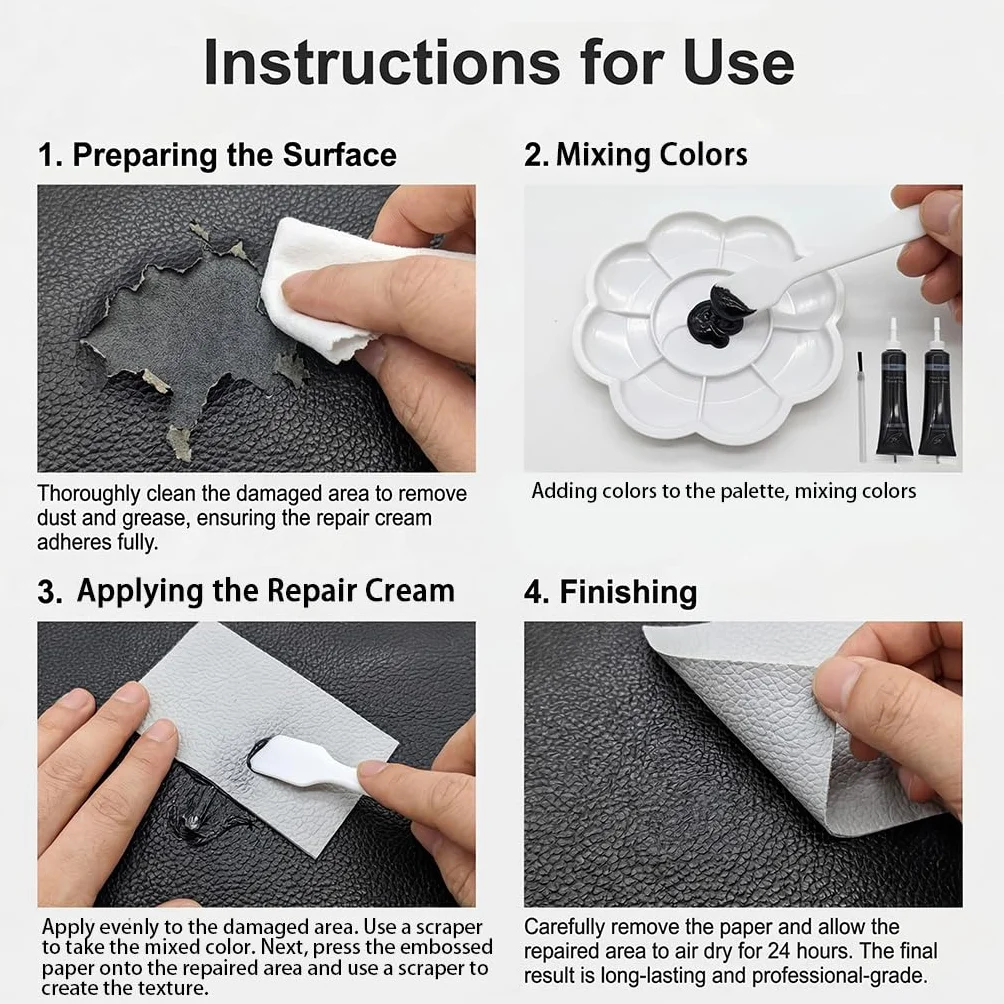 Instructions for Use

1. Preparing the Surface

Thoroughly clean the damaged area to remove dust and grease, ensuring the repair cream adheres fully.

2. Mixing Colors

Adding colors to the palette, mixing colors

3. Applying the Repair Cream

Apply evenly to the damaged area. Use a scraper to take the mixed color. Next, press the embossed paper onto the repaired area and use a scraper to create the texture.

4. Finishing

Carefully remove the paper and allow the repaired area to air dry for 24 hours. The final result is long-lasting and professional-grade.