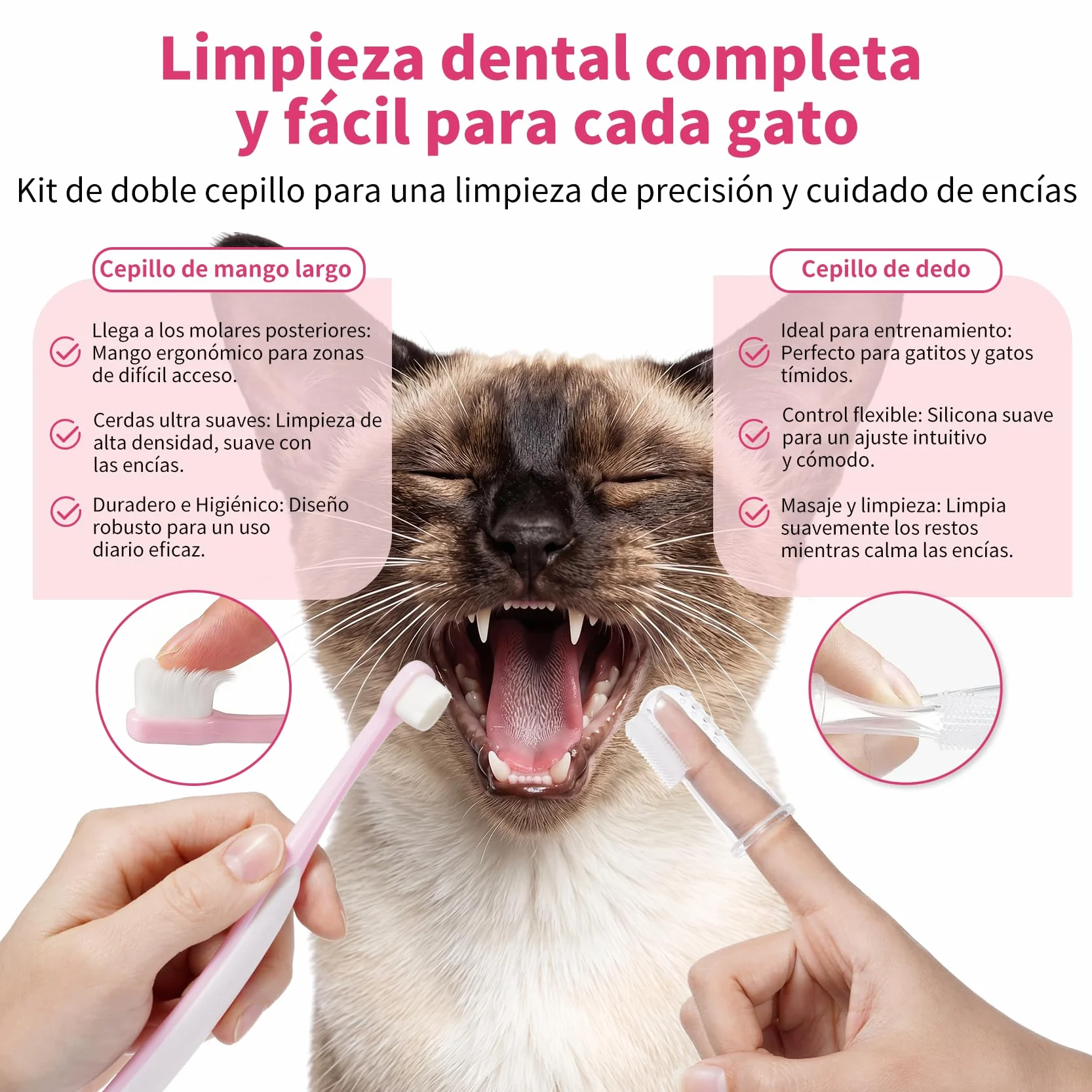 Limpieza dental completa y fácil para cada gato

Kit de doble cepillo para una limpieza de precisión y cuidado de encías

Cepillo de mango largo

Llega a los molares posteriores: Mango ergonómico para zonas de difícil acceso.

Cerdas ultra suaves: Limpieza de alta densidad, suave con las encías.

Duradero e Higiénico: Diseño robusto para un uso diario eficaz.

Cepillo de dedo

Ideal para entrenamiento: Perfecto para gatitos y gatos tímidos.

Control flexible: Silicona suave para un ajuste intuitivo y cómodo.

Masaje y limpieza: Limpia suavemente los restos mientras calma las encías.