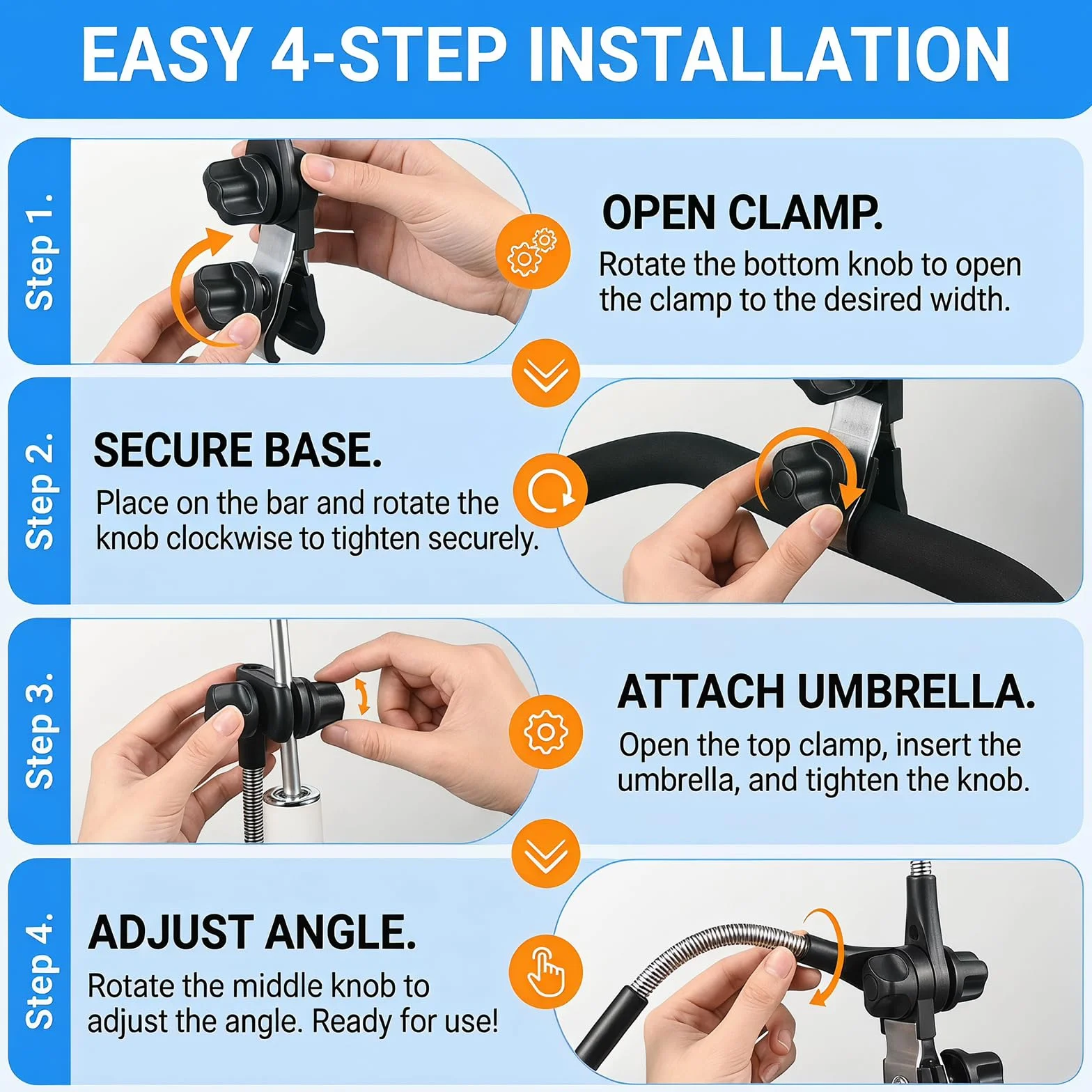 EASY 4-STEP INSTALLATION

Step 1.

OPEN CLAMP.

Rotate the bottom knob to open the clamp to the desired width.

Step 2.

SECURE BASE.

Place on the bar and rotate the knob clockwise to tighten securely.

Step 3.

ATTACH UMBRELLA.

Open the top clamp, insert the umbrella, and tighten the knob.

Step 4.

ADJUST ANGLE.

Rotate the middle knob to adjust the angle. Ready for use!