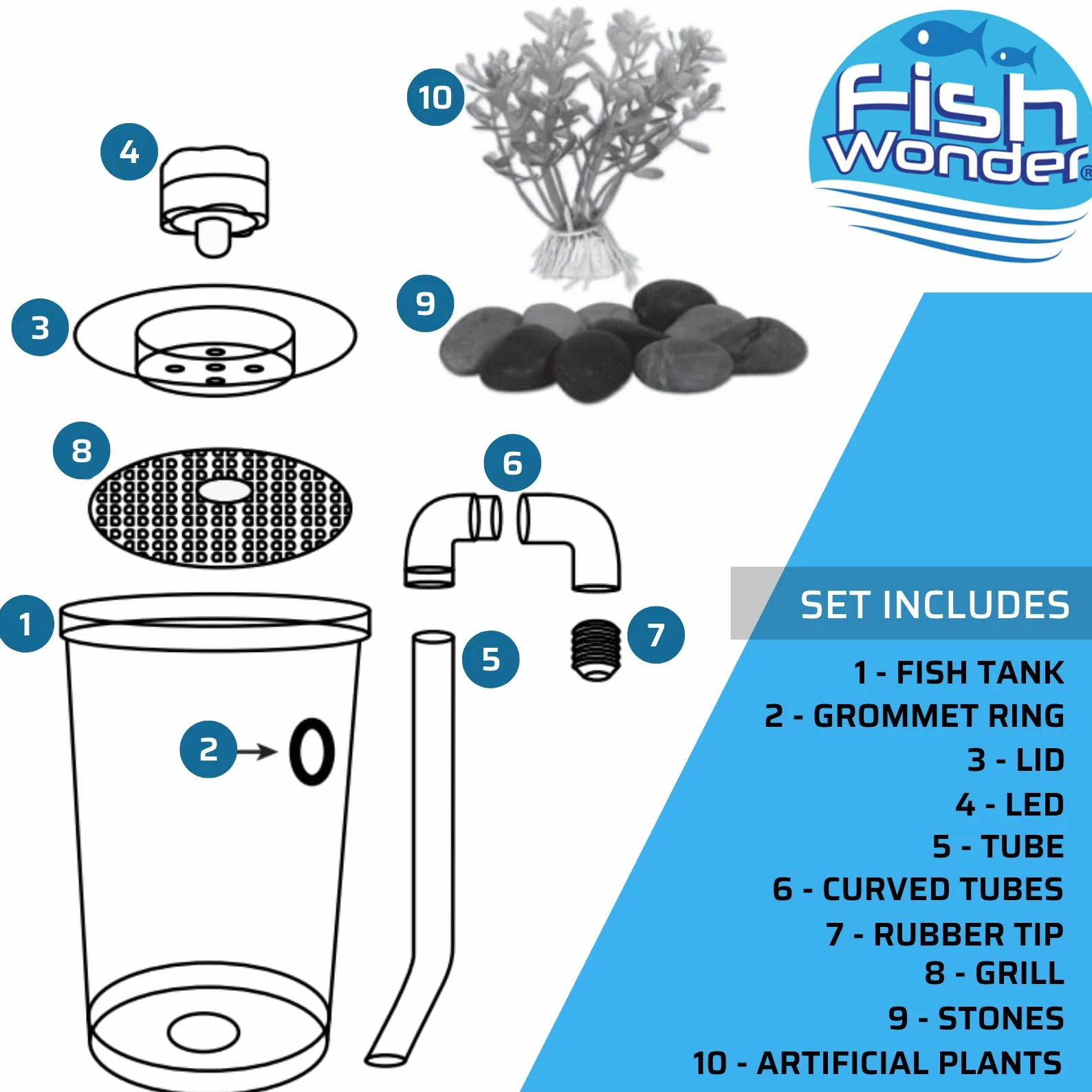 10

4

3

9

8

6

1

5

7

2

Fish Wonder®

SET INCLUDES

1 - FISH TANK
2 - GROMMET RING
3 - LID
4 - LED
5 - TUBE
6 - CURVED TUBES
7 - RUBBER TIP
8 - GRILL
9 - STONES
10 - ARTIFICIAL PLANTS