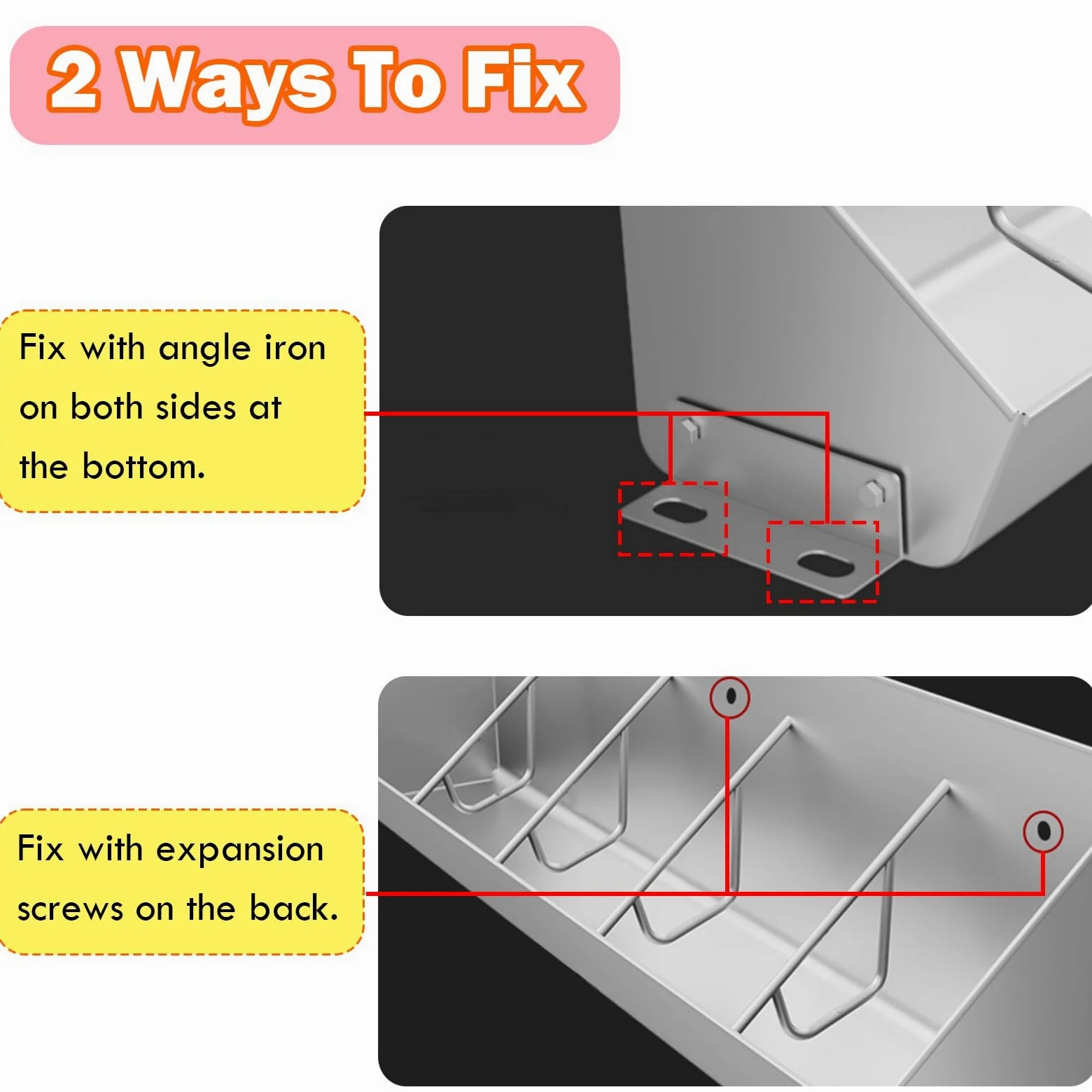 2 Ways To Fix

Fix with angle iron on both sides at the bottom.

Fix with expansion screws on the back.