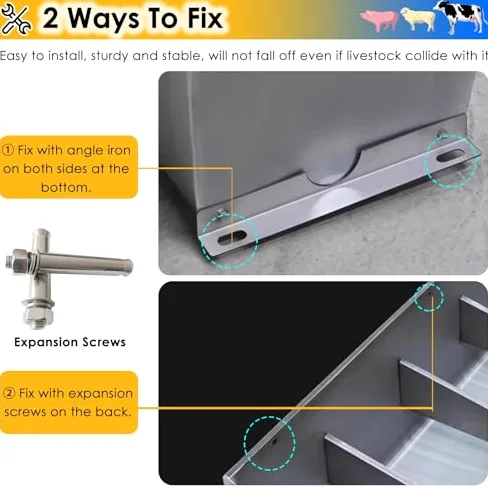 2 Ways To Fix

Easy to install, sturdy and stable, will not fall off even if livestock collide with it

① Fix with angle iron on both sides at the bottom.

Expansion Screws

② Fix with expansion screws on the back.