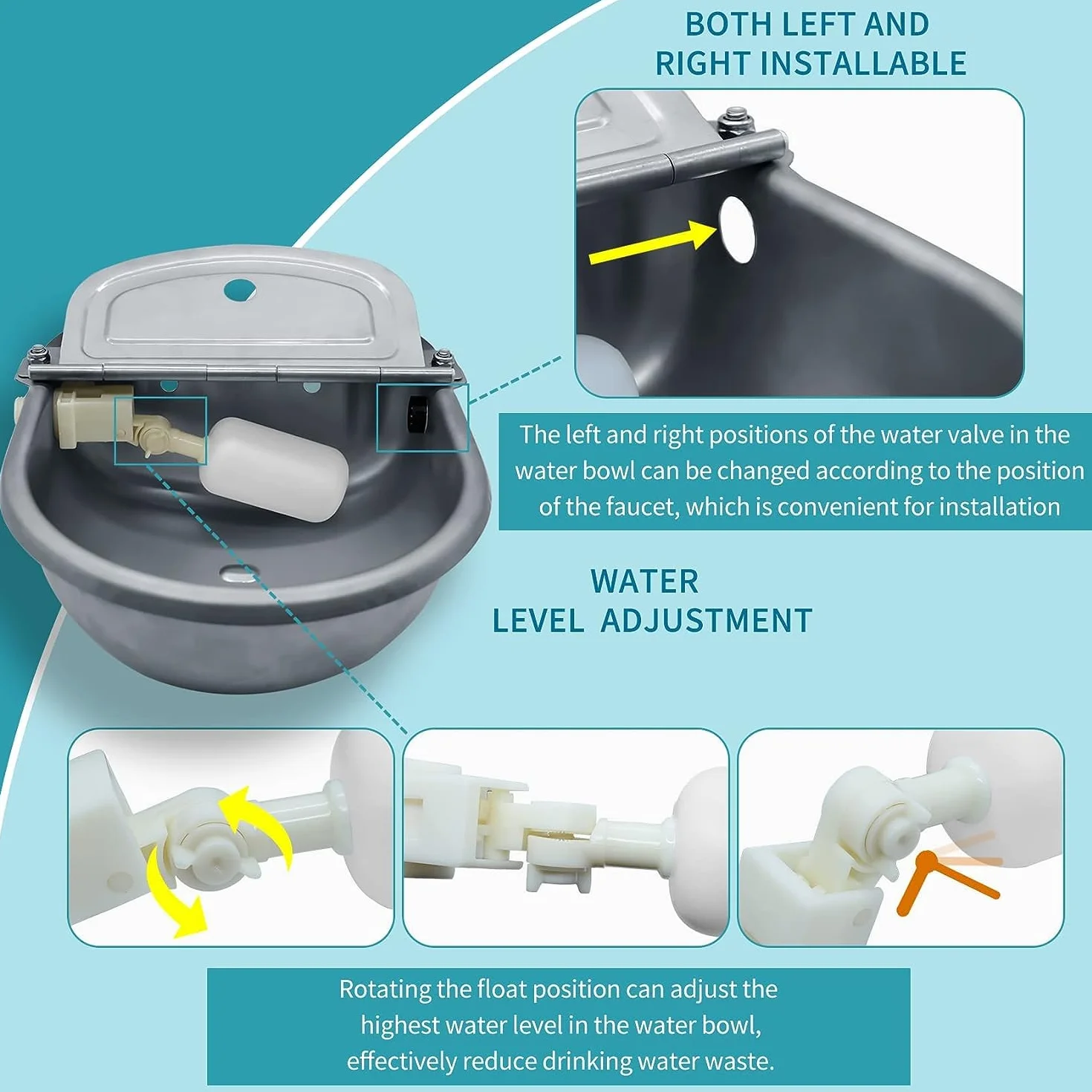 BOTH LEFT AND RIGHT INSTALLABLE

The left and right positions of the water valve in the water bowl can be changed according to the position of the faucet, which is convenient for installation

WATER LEVEL ADJUSTMENT

Rotating the float position can adjust the highest water level in the water bowl, effectively reduce drinking water waste.