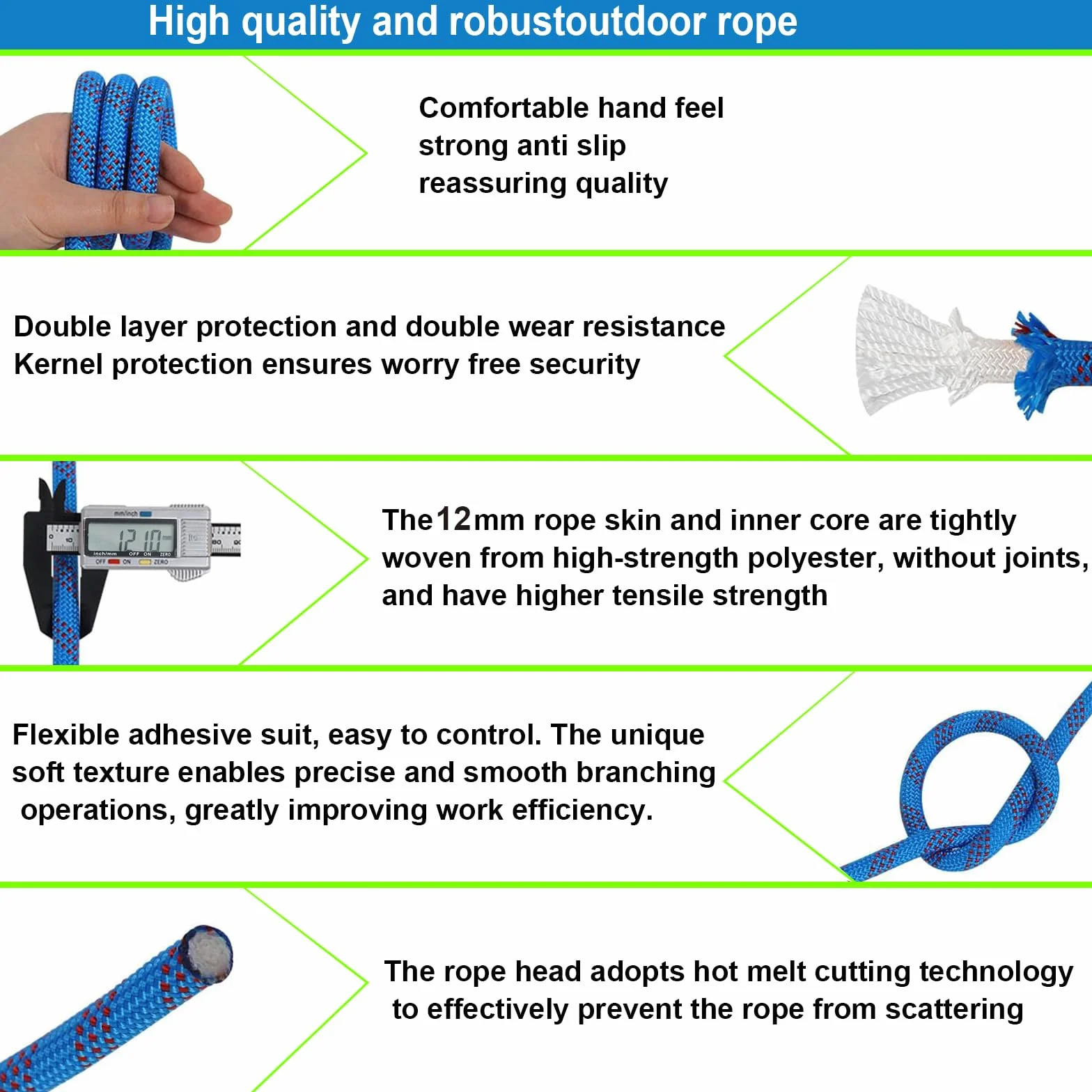 High quality and robustoutdoor rope

Comfortable hand feel
strong anti slip
reassuring quality

Double layer protection and double wear resistance
Kernel protection ensures worry free security

mm/inch
12.10 mm
inch/mm OFF ON ZERO
OFF ON ZERO

The12mm rope skin and inner core are tightly woven from high-strength polyester, without joints, and have higher tensile strength

Flexible adhesive suit, easy to control. The unique soft texture enables precise and smooth branching operations, greatly improving work efficiency.

The rope head adopts hot melt cutting technology to effectively prevent the rope from scattering