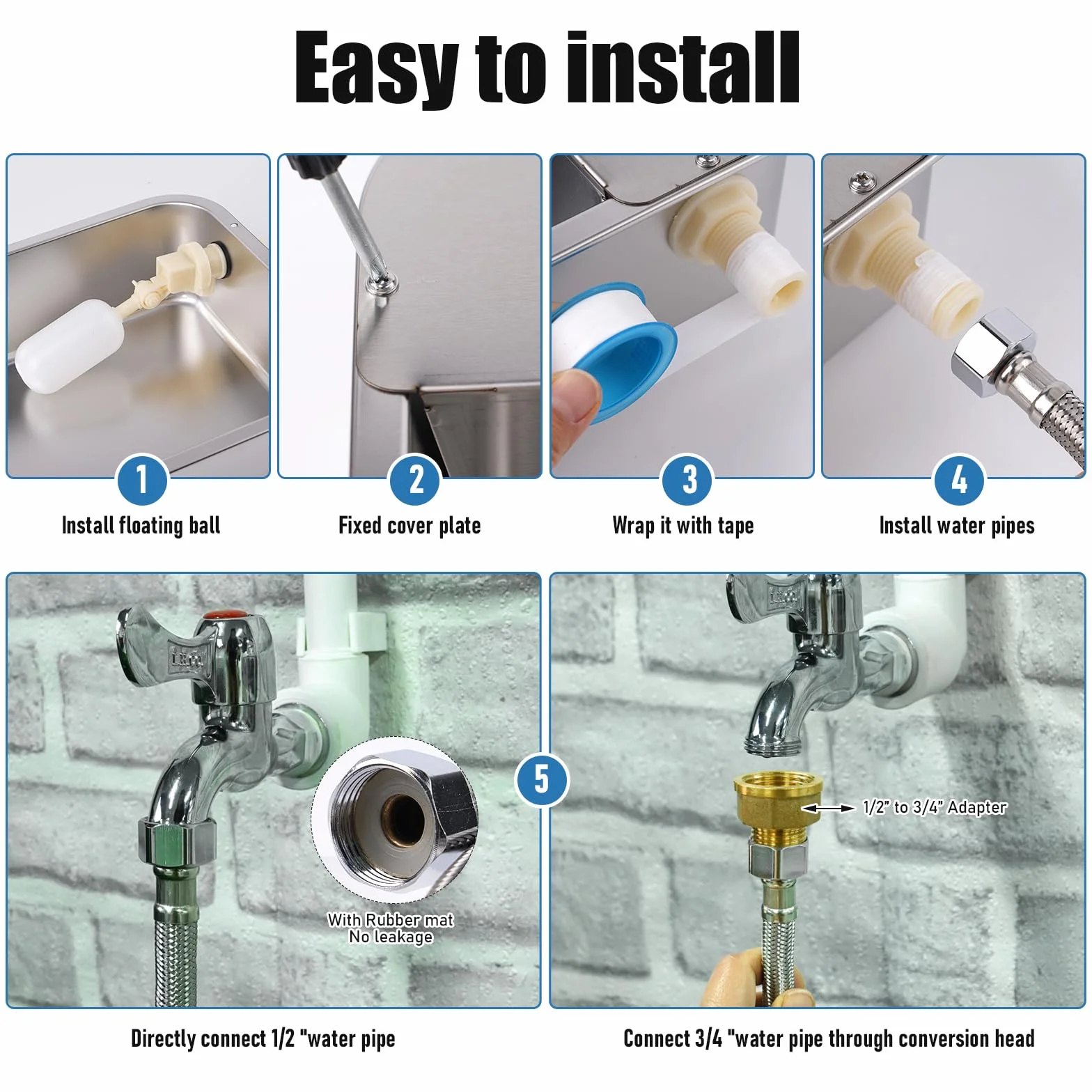 Easy to install

1
Install floating ball

2
Fixed cover plate

3
Wrap it with tape

4
Install water pipes

5

With Rubber mat
No leakage

1/2" to 3/4" Adapter

Directly connect 1/2 "water pipe

Connect 3/4 "water pipe through conversion head