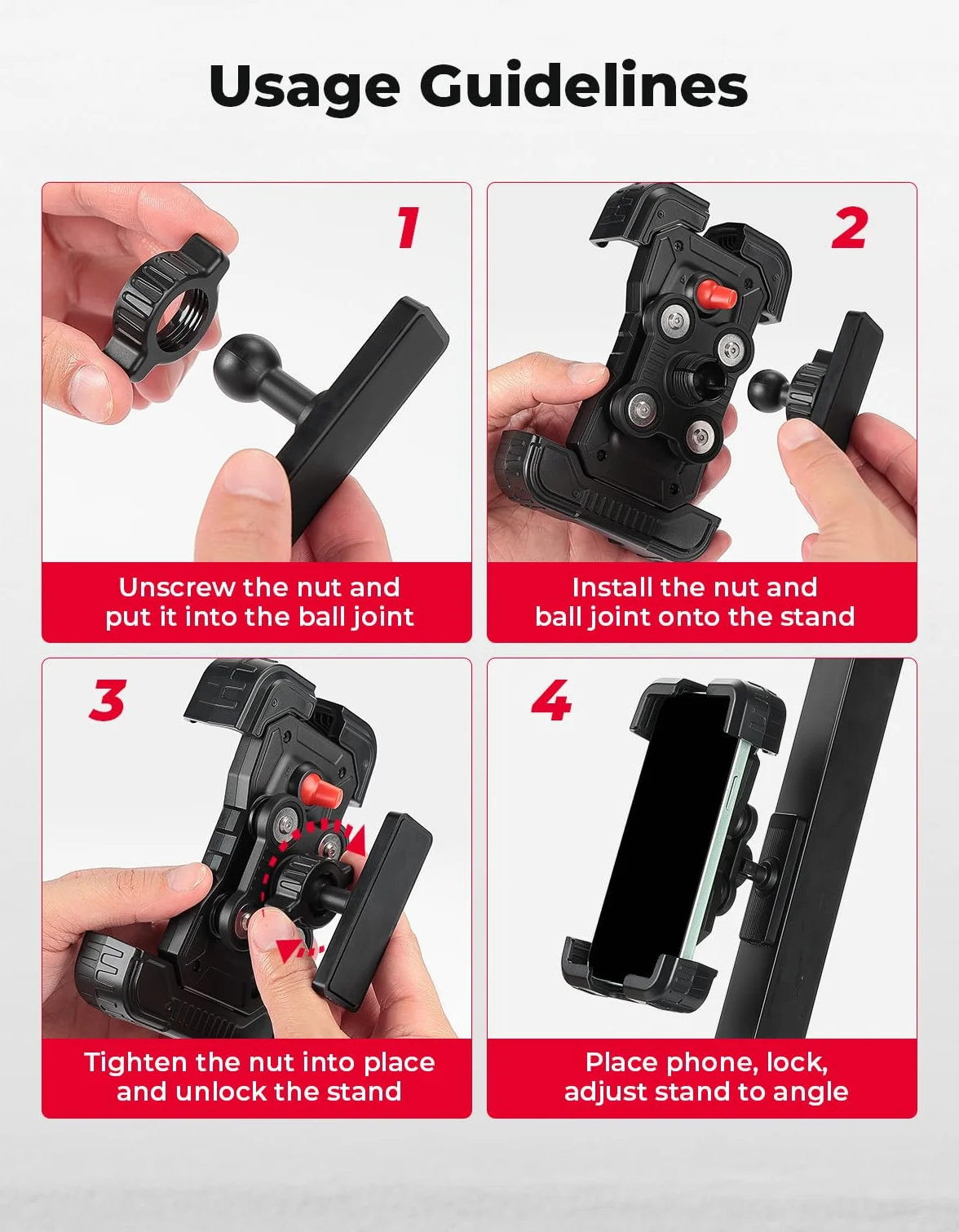 Usage Guidelines

1

Unscrew the nut and put it into the ball joint

2

Install the nut and ball joint onto the stand

3

Tighten the nut into place and unlock the stand

4

Place phone, lock, adjust stand to angle