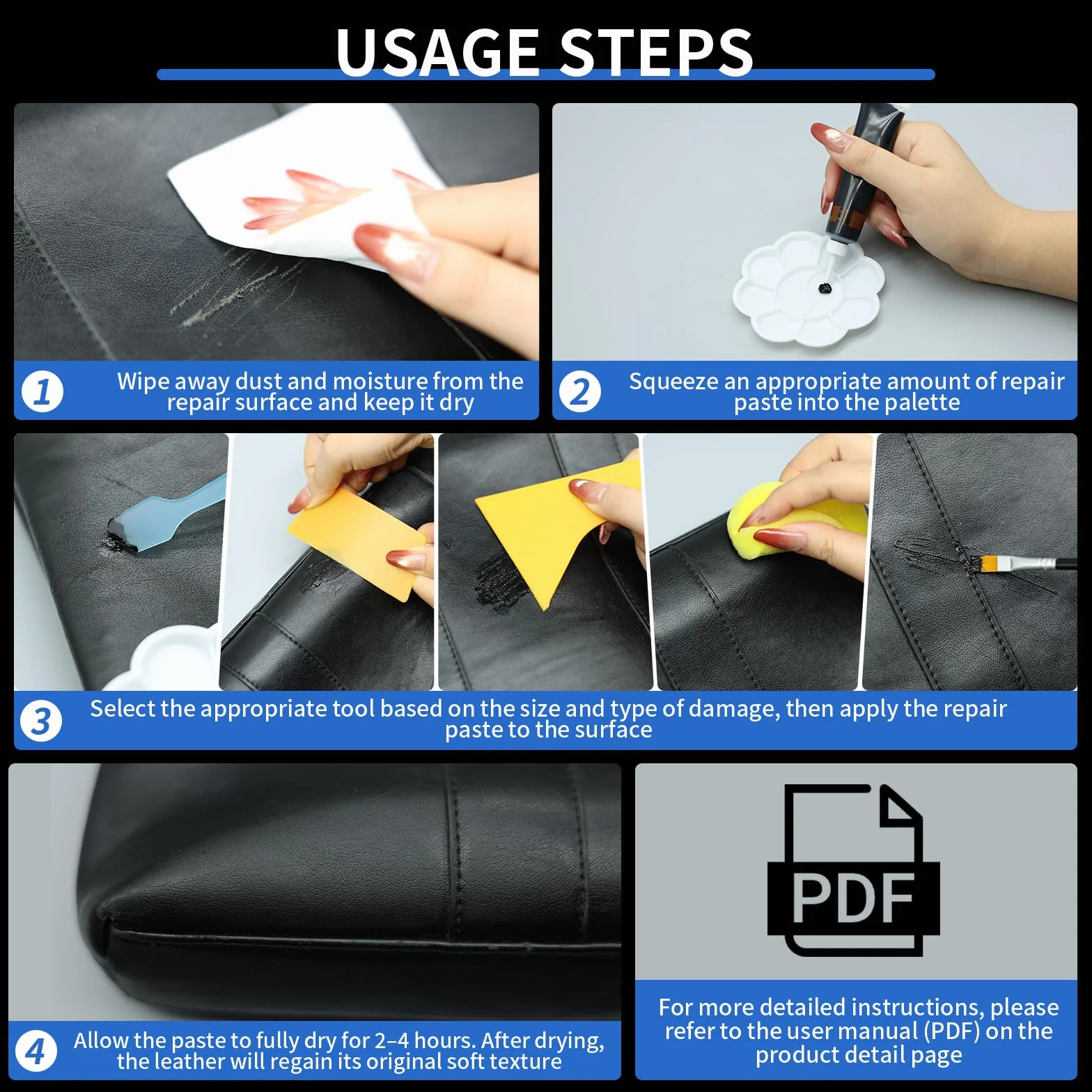 USAGE STEPS

1 Wipe away dust and moisture from the repair surface and keep it dry

2 Squeeze an appropriate amount of repair paste into the palette

3 Select the appropriate tool based on the size and type of damage, then apply the repair paste to the surface

4 Allow the paste to fully dry for 2–4 hours. After drying, the leather will regain its original soft texture

PDF

For more detailed instructions, please refer to the user manual (PDF) on the product detail page