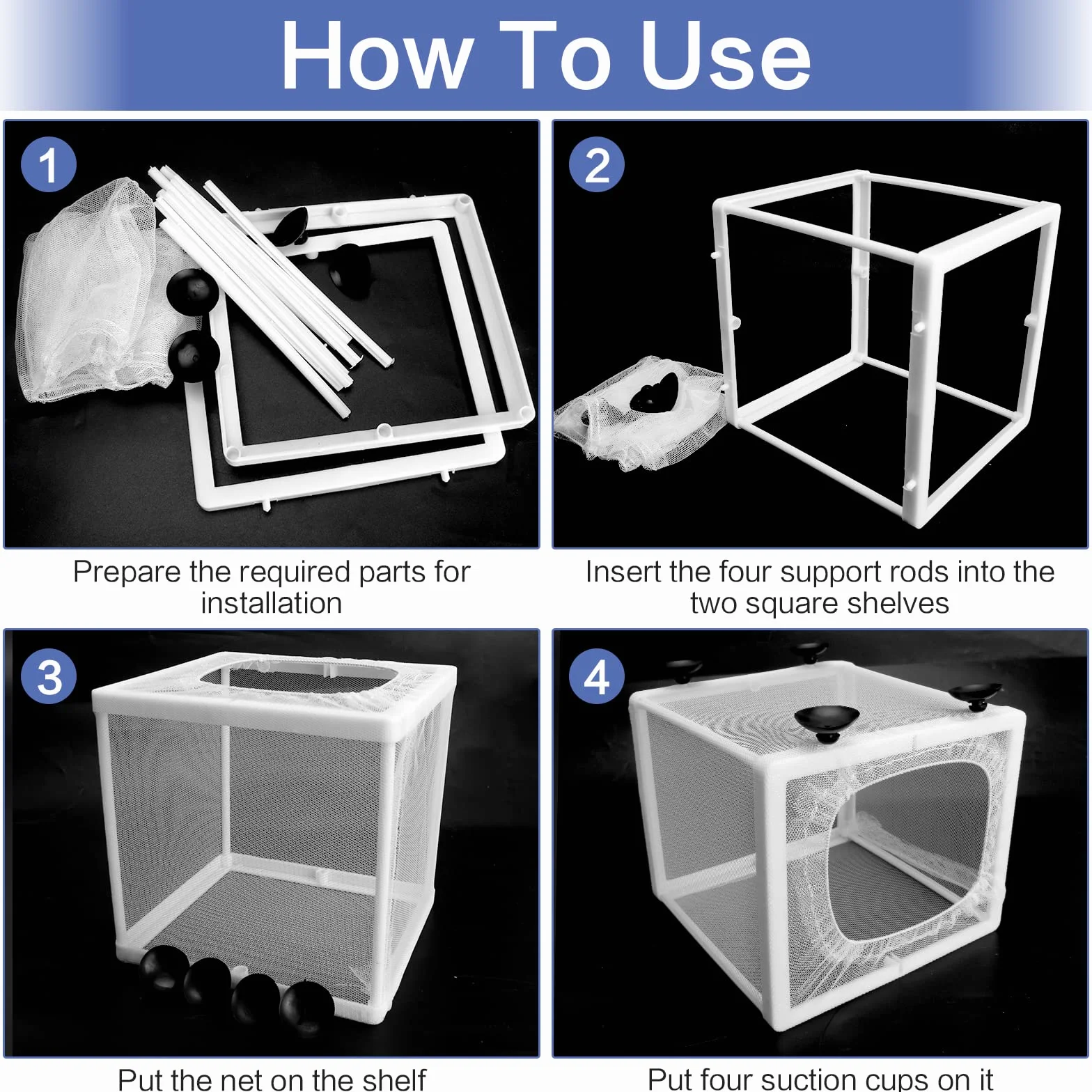 How To Use

1

Prepare the required parts for installation

2

Insert the four support rods into the two square shelves

3

Put the net on the shelf

4

Put four suction cups on it