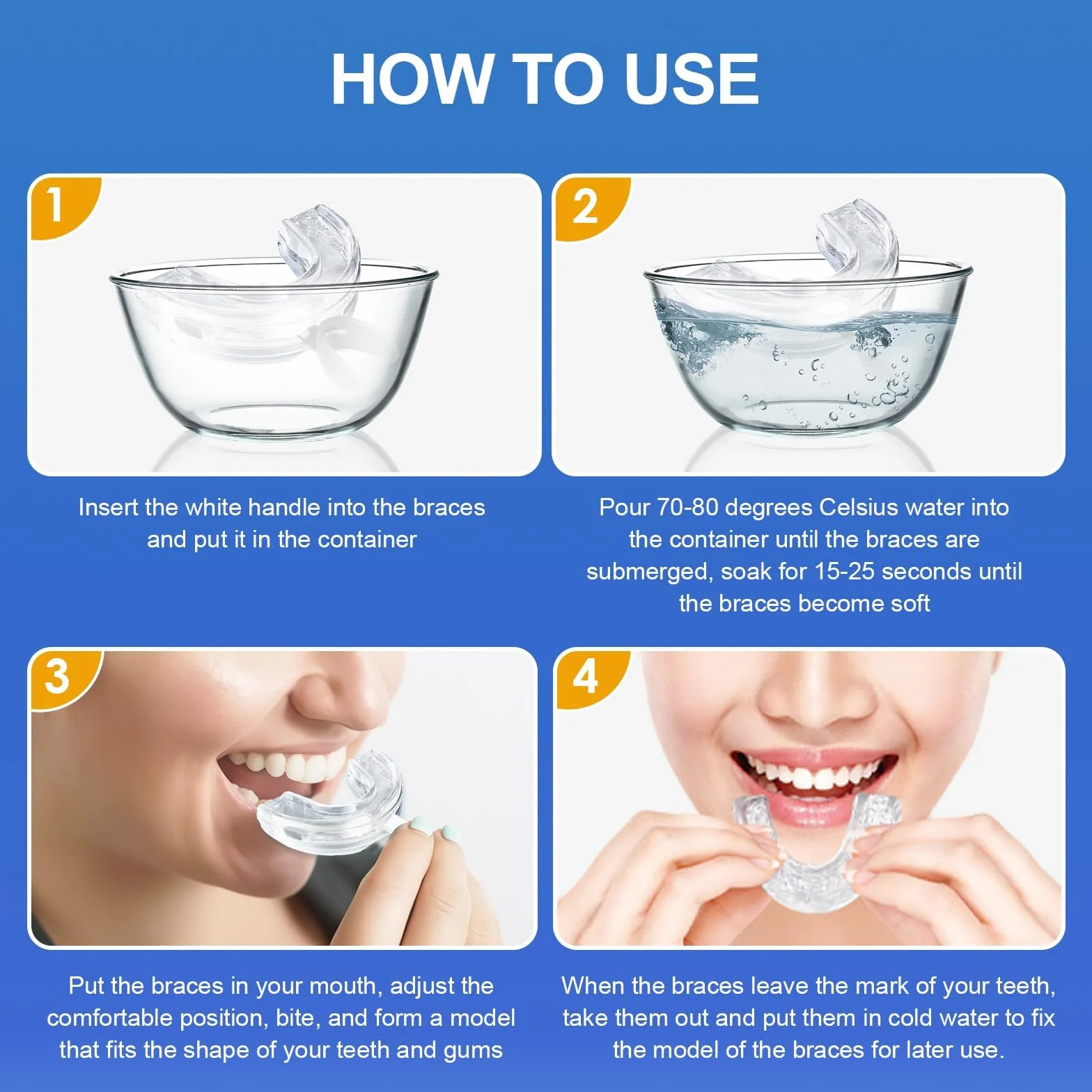 HOW TO USE

1

Insert the white handle into the braces and put it in the container

2

Pour 70-80 degrees Celsius water into the container until the braces are submerged, soak for 15-25 seconds until the braces become soft

3

Put the braces in your mouth, adjust the comfortable position, bite, and form a model that fits the shape of your teeth and gums

4

When the braces leave the mark of your teeth, take them out and put them in cold water to fix the model of the braces for later use.