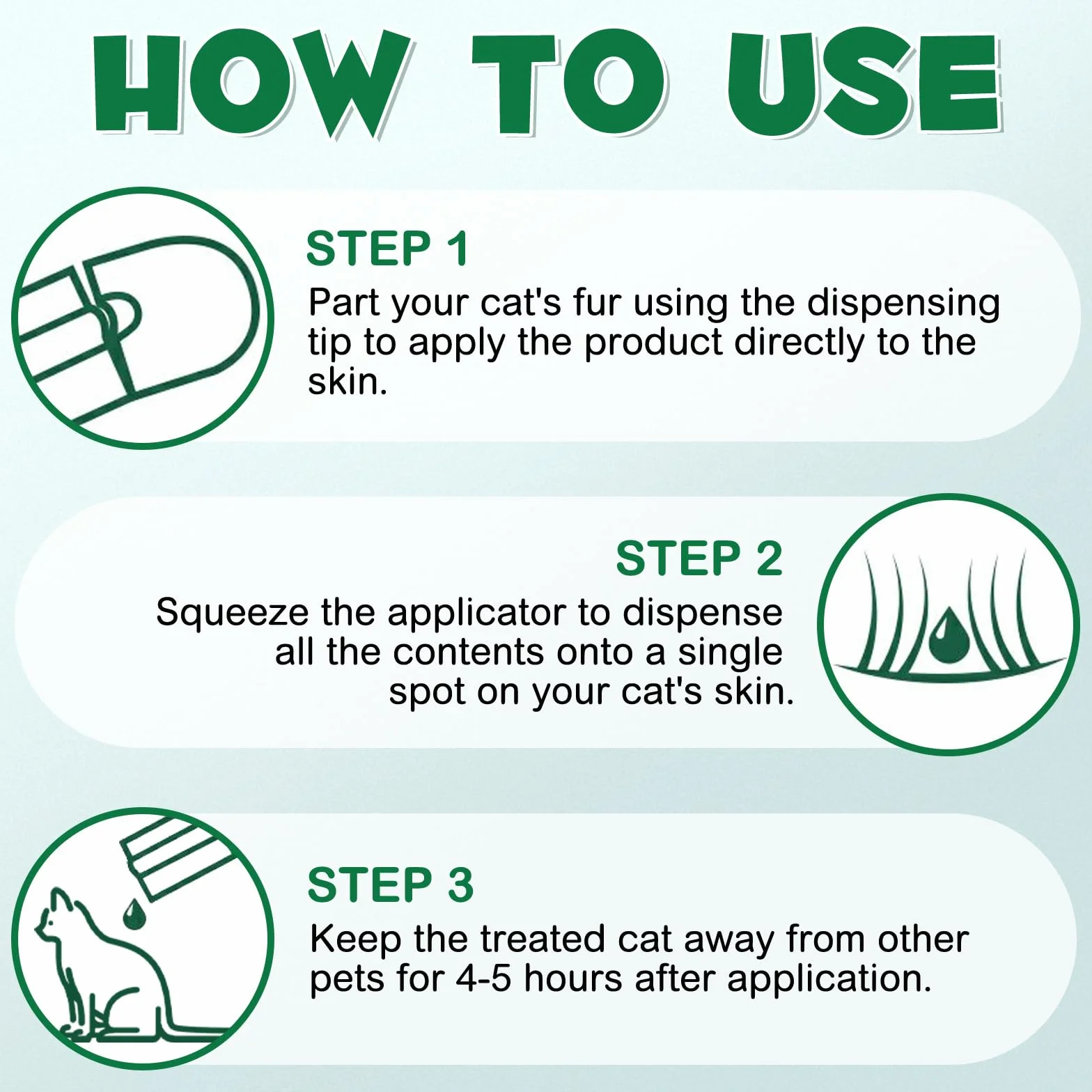 HOW TO USE

STEP 1
Part your cat's fur using the dispensing tip to apply the product directly to the skin.

STEP 2
Squeeze the applicator to dispense all the contents onto a single spot on your cat's skin.

STEP 3
Keep the treated cat away from other pets for 4-5 hours after application.