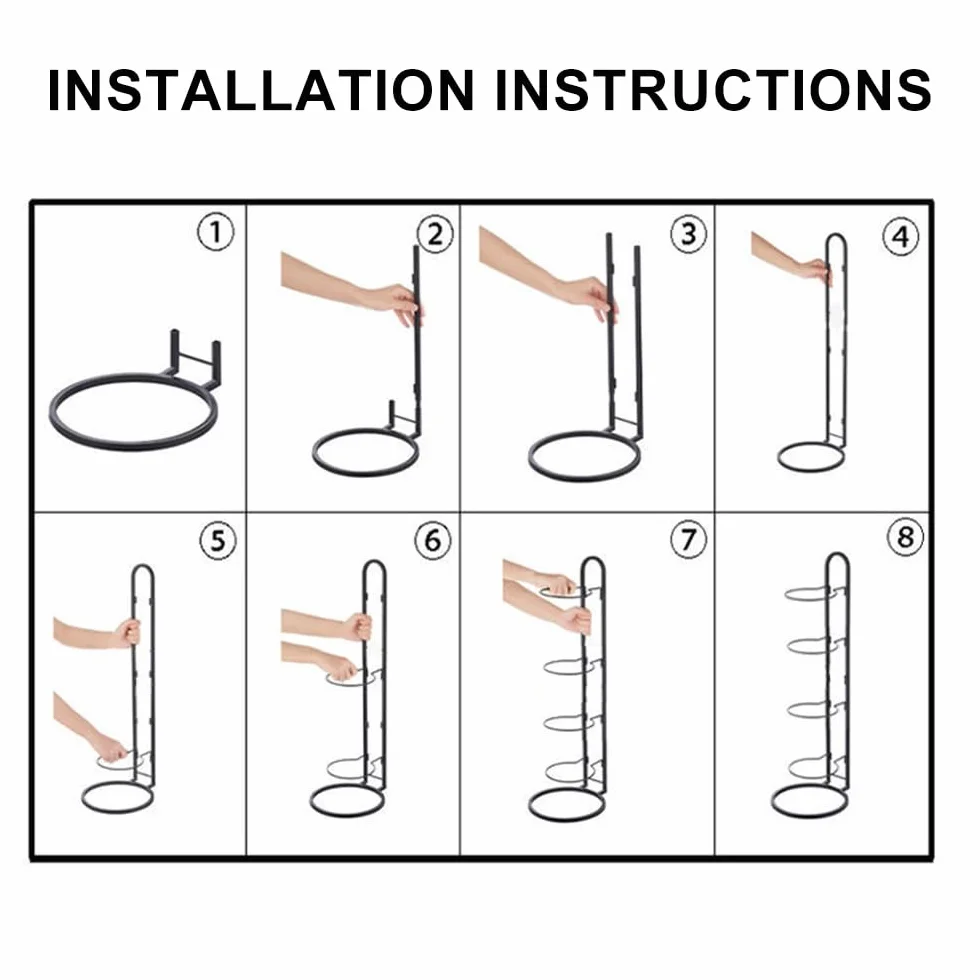 INSTALLATION INSTRUCTIONS

1

2

3

4

5

6

7

8