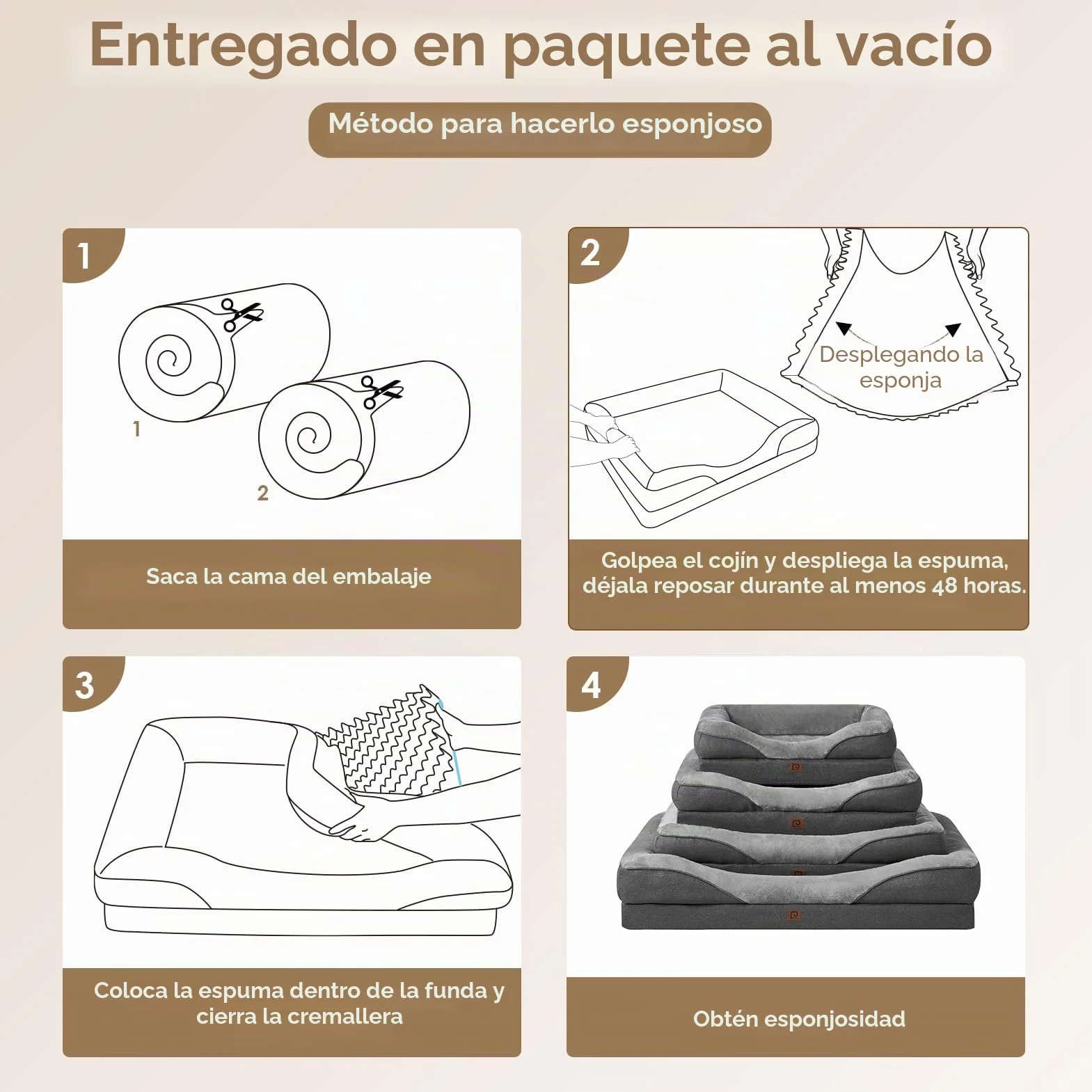 Entregado en paquete al vacío

Método para hacerlo esponjoso

1

1

2

Saca la cama del embalaje

2

Desplegando la esponja

Golpea el cojín y despliega la espuma, déjala reposar durante al menos 48 horas.

3

Coloca la espuma dentro de la funda y cierra la cremallera

4

Obtén esponjosidad