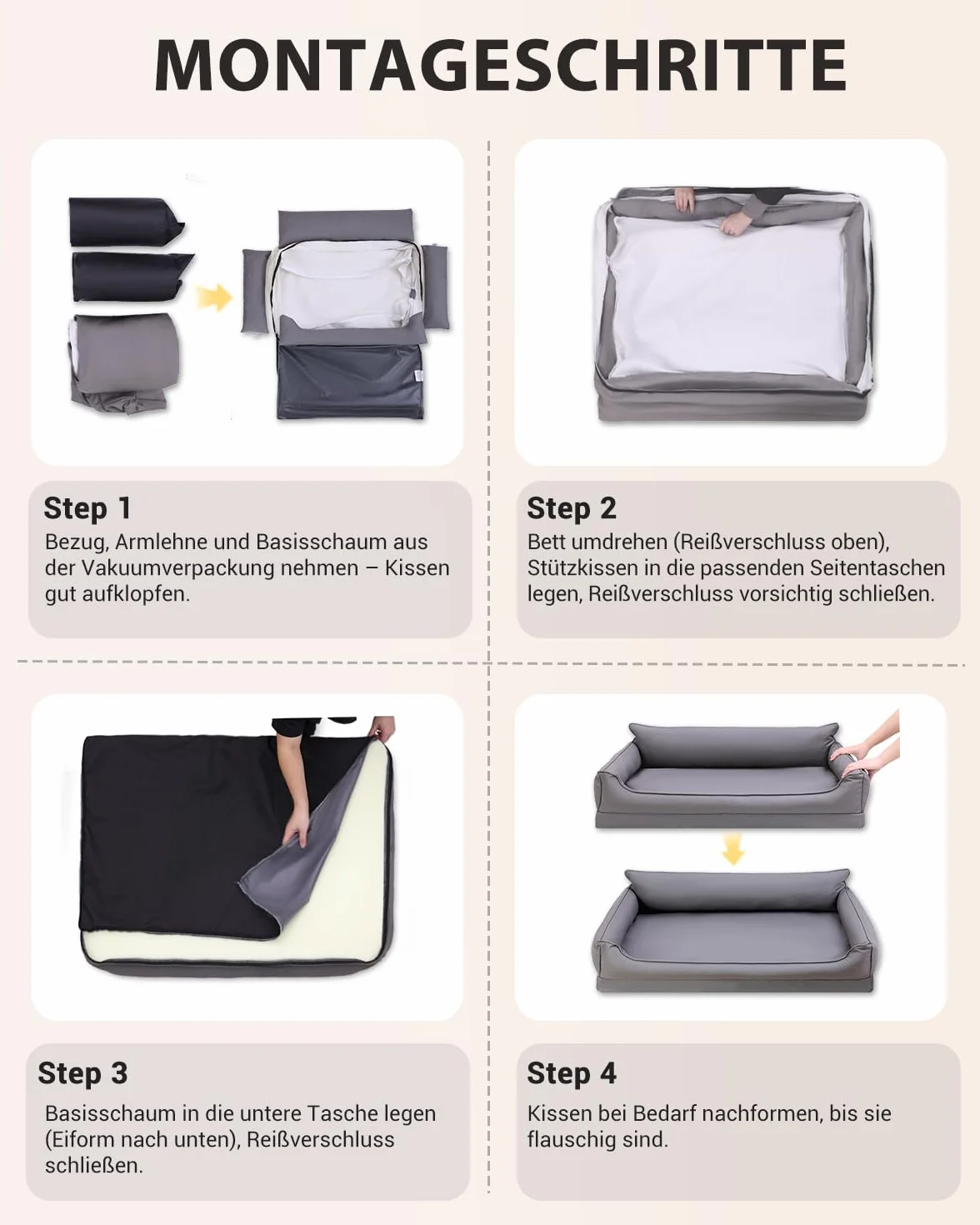 MONTAGESCHRITTE

Step 1
Bezug, Armlehne und Basisschaum aus der Vakuumverpackung nehmen – Kissen gut aufklopfen.

Step 2
Bett umdrehen (Reißverschluss oben), Stützkissen in die passenden Seitentaschen legen, Reißverschluss vorsichtig schließen.

Step 3
Basisschaum in die untere Tasche legen (Eiform nach unten), Reißverschluss schließen.

Step 4
Kissen bei Bedarf nachformen, bis sie flauschig sind.