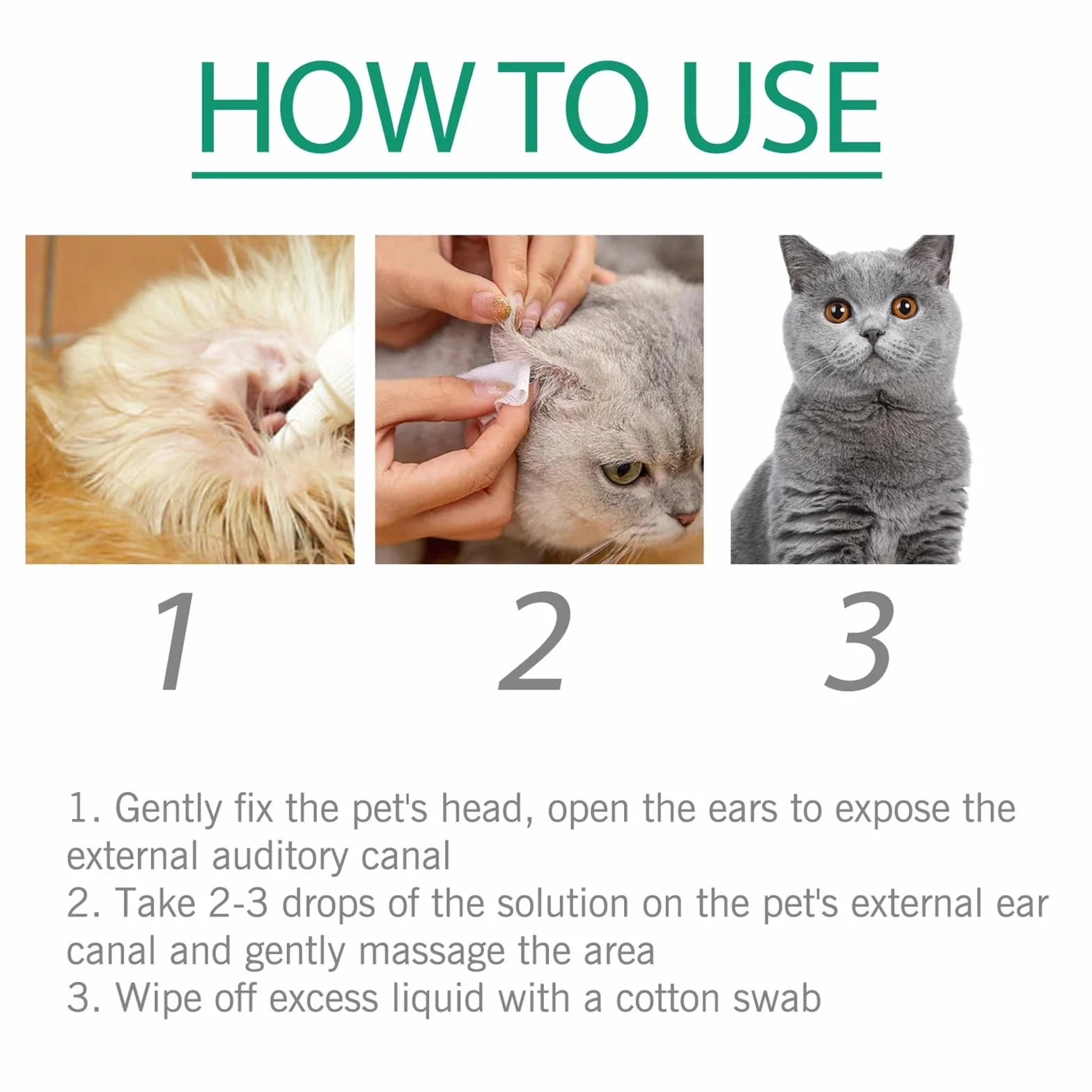 HOW TO USE

1

2

3

1. Gently fix the pet's head, open the ears to expose the external auditory canal
2. Take 2-3 drops of the solution on the pet's external ear canal and gently massage the area
3. Wipe off excess liquid with a cotton swab