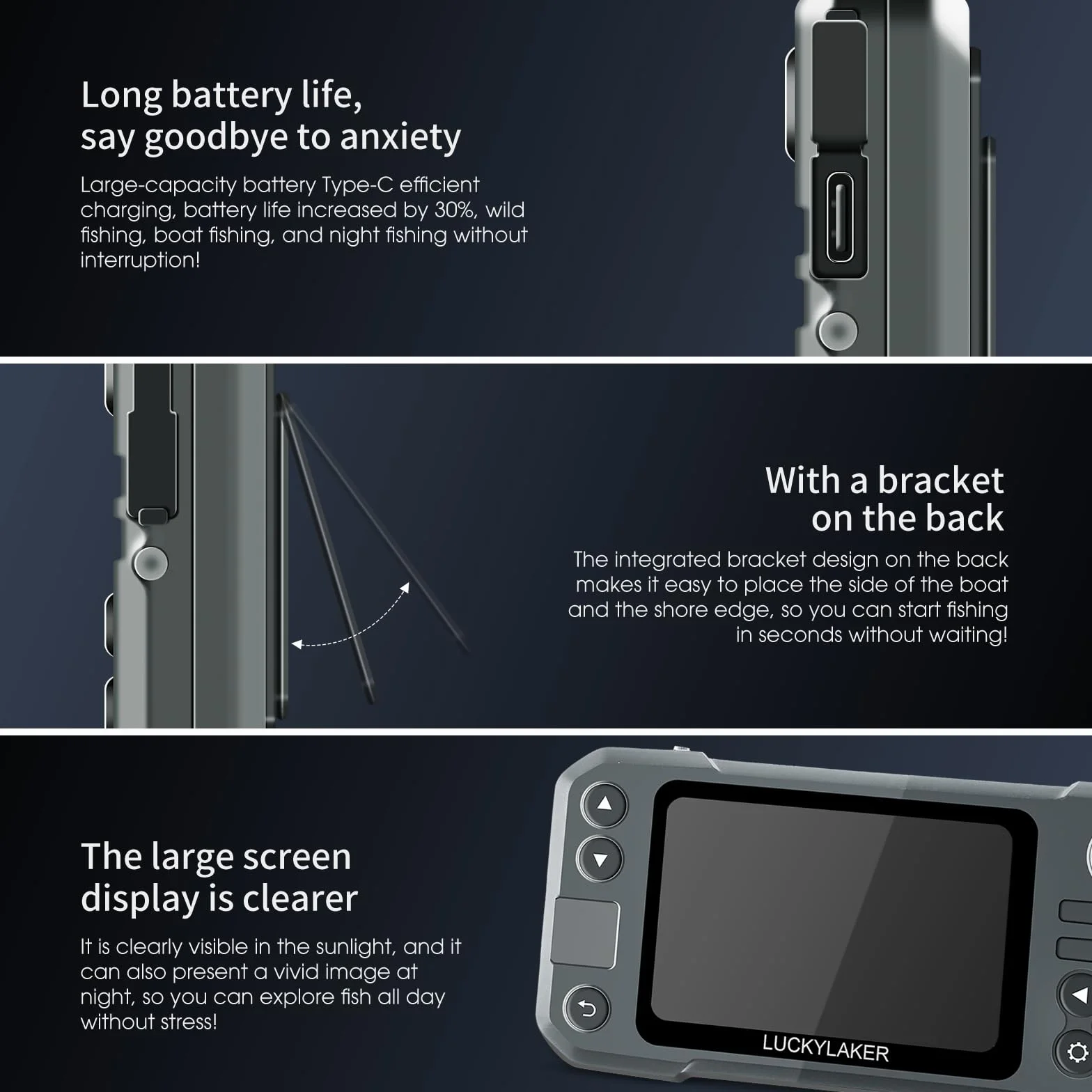 Long battery life,
say goodbye to anxiety

Large-capacity battery Type-C efficient charging, battery life increased by 30%, wild fishing, boat fishing, and night fishing without interruption!

With a bracket
on the back

The integrated bracket design on the back makes it easy to place the side of the boat and the shore edge, so you can start fishing in seconds without waiting!

The large screen
display is clearer

It is clearly visible in the sunlight, and it can also present a vivid image at night, so you can explore fish all day without stress!

LUCKYLAKER