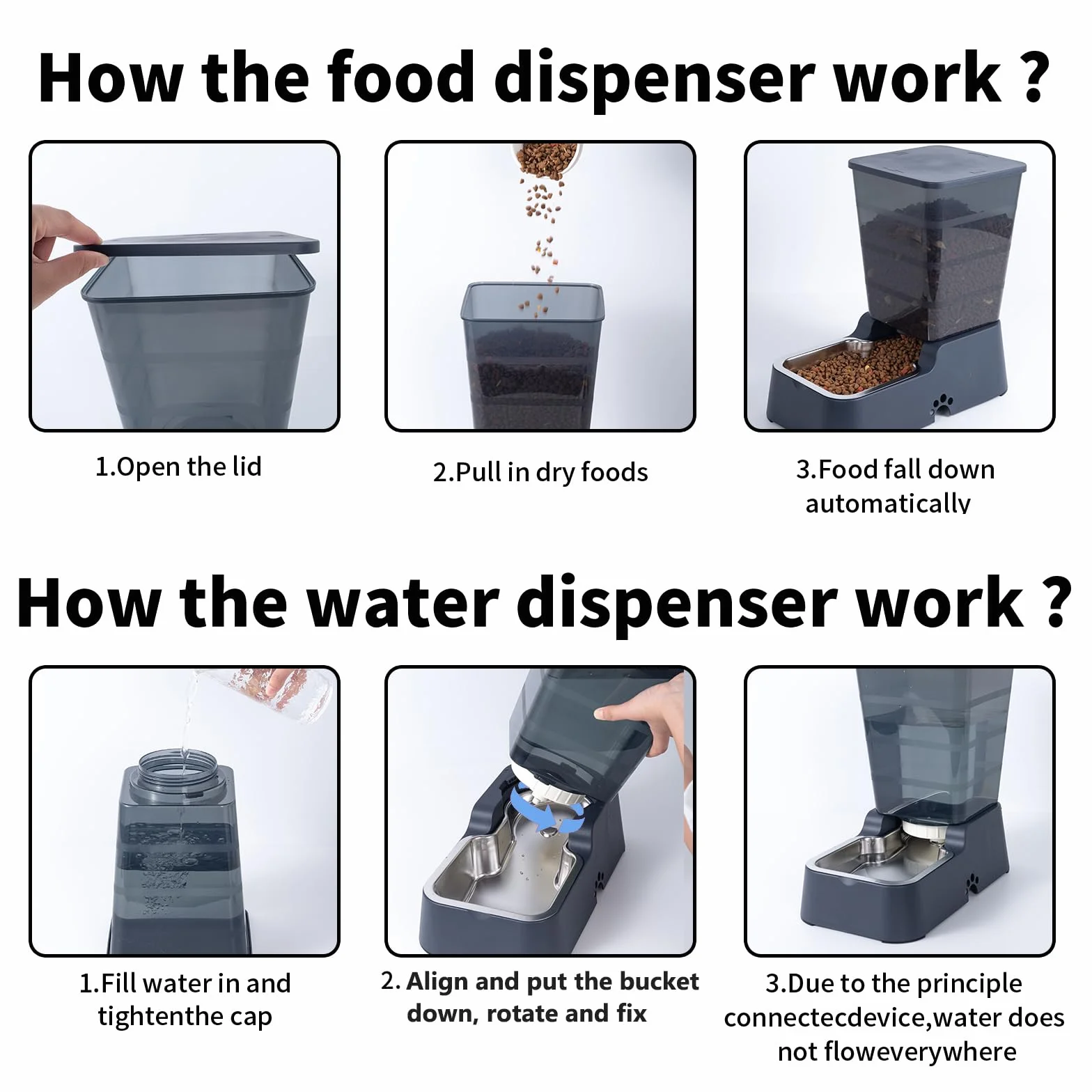 How the food dispenser work ?

1.Open the lid

2.Pull in dry foods

3.Food fall down automatically

How the water dispenser work ?

1.Fill water in and tightenthe cap

2. Align and put the bucket down, rotate and fix

3.Due to the principle connectecdevice,water does not floweverywhere