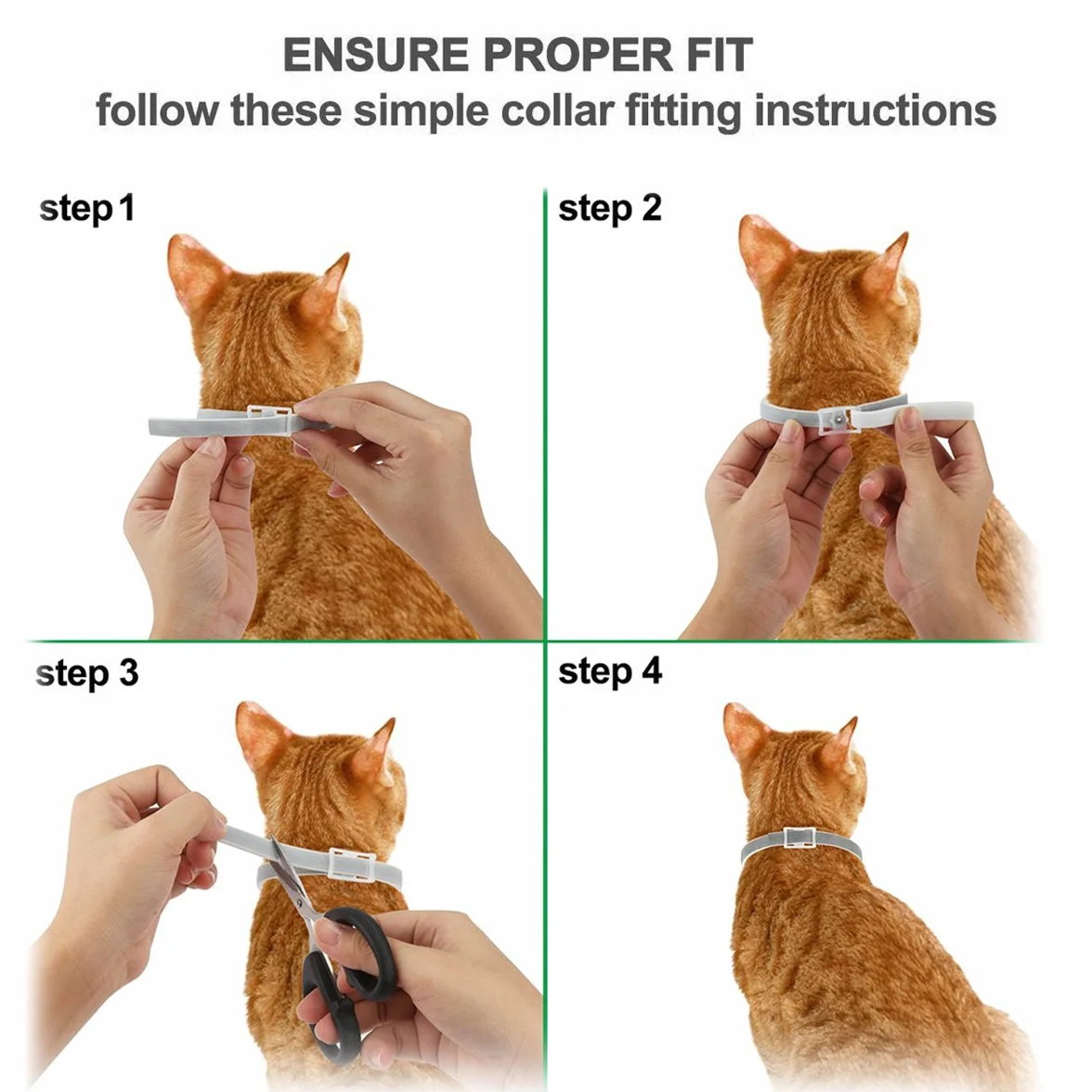 ENSURE PROPER FIT
follow these simple collar fitting instructions

step 1

step 2

step 3

step 4