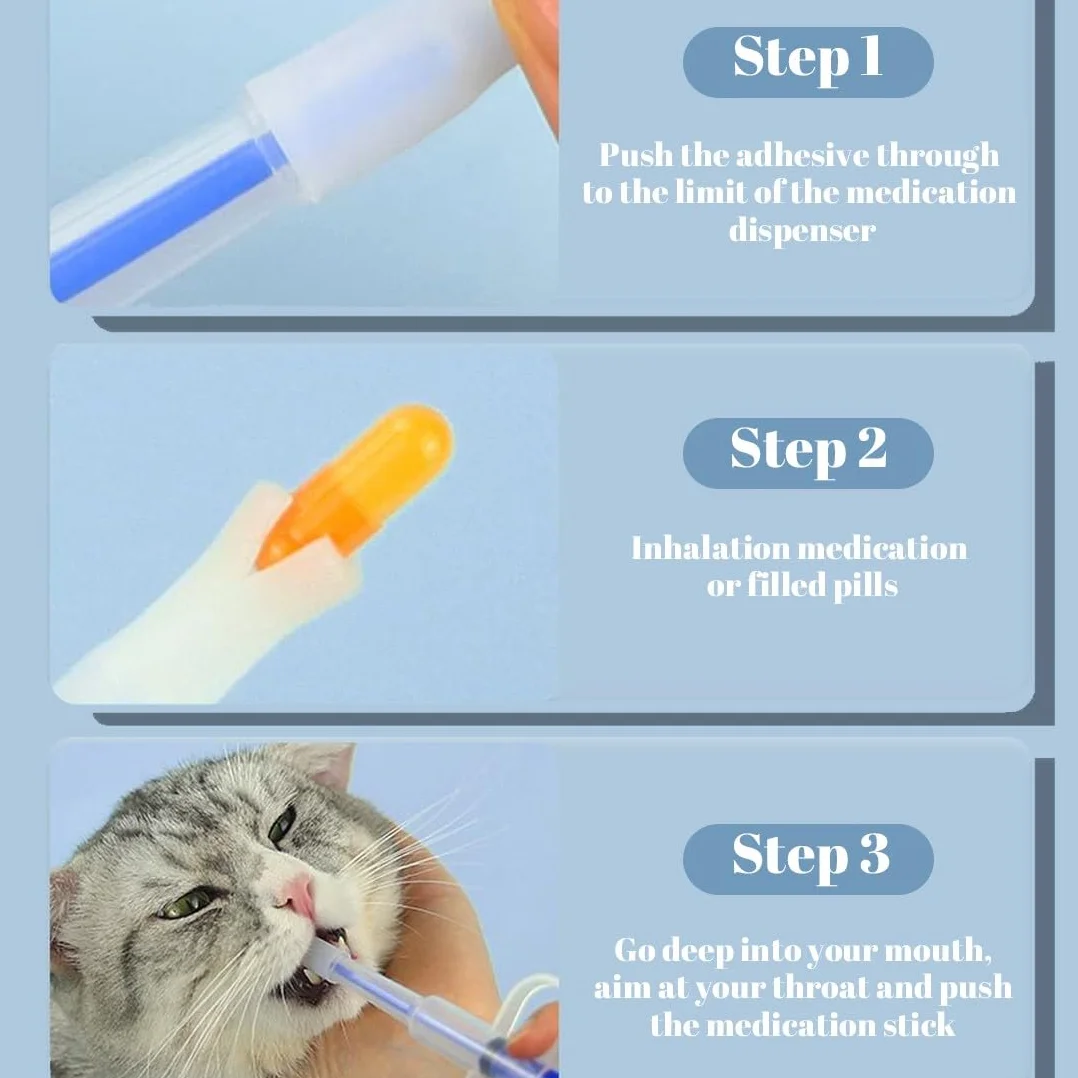 Step 1

Push the adhesive through to the limit of the medication dispenser

Step 2

Inhalation medication or filled pills

Step 3

Go deep into your mouth, aim at your throat and push the medication stick