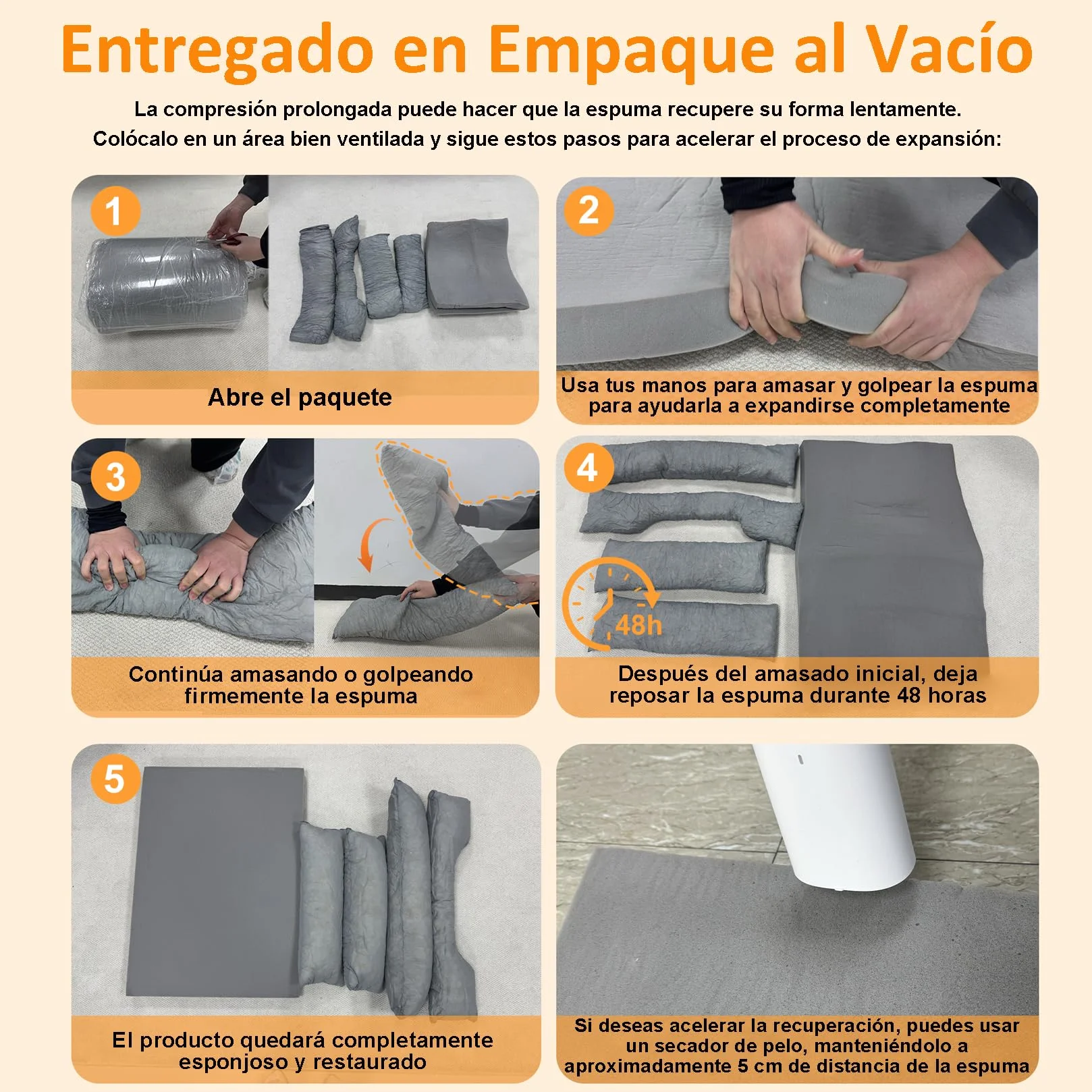 Entregado en Empaque al Vacío

La compresión prolongada puede hacer que la espuma recupere su forma lentamente.
Colócalo en un área bien ventilada y sigue estos pasos para acelerar el proceso de expansión:

1

Abre el paquete

2

Usa tus manos para amasar y golpear la espuma para ayudarla a expandirse completamente

3

Continúa amasando o golpeando firmemente la espuma

4

48h

Después del amasado inicial, deja reposar la espuma durante 48 horas

5

El producto quedará completamente esponjoso y restaurado

Si deseas acelerar la recuperación, puedes usar un secador de pelo, manteniéndolo a aproximadamente 5 cm de distancia de la espuma