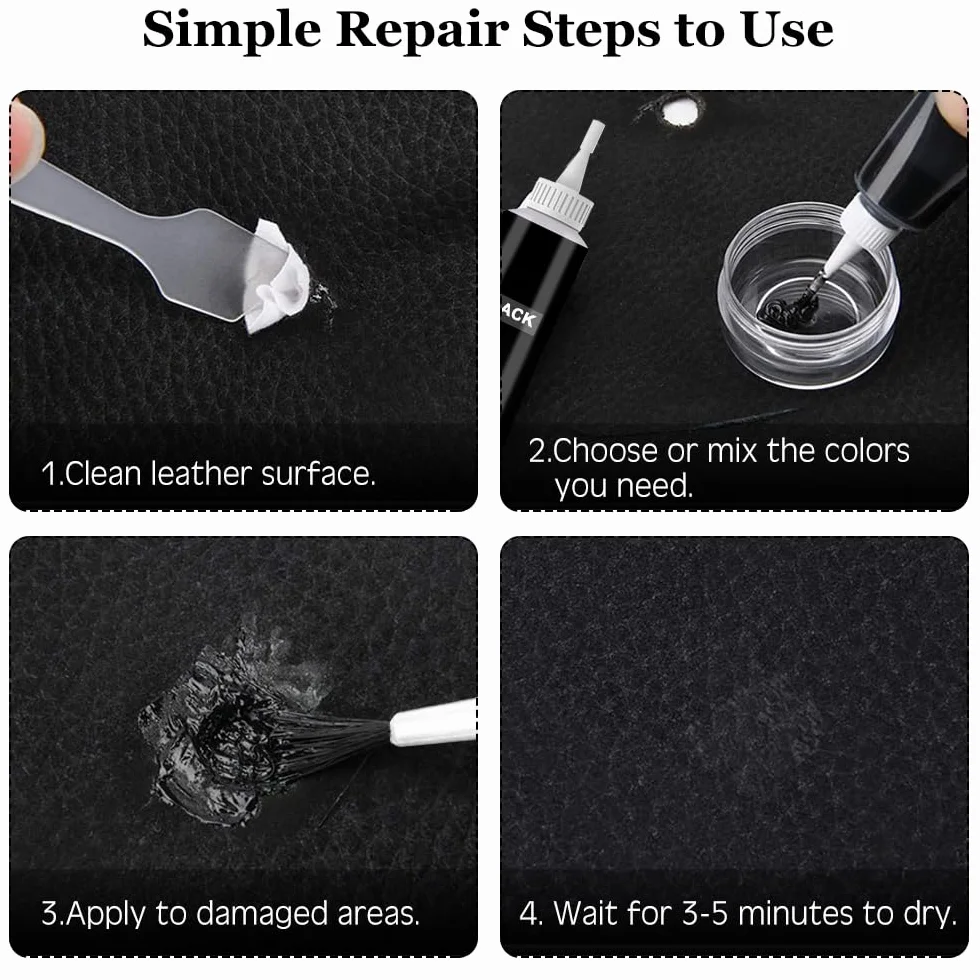 Simple Repair Steps to Use

1.Clean leather surface.

ACK

2.Choose or mix the colors you need.

3.Apply to damaged areas.

4. Wait for 3-5 minutes to dry.