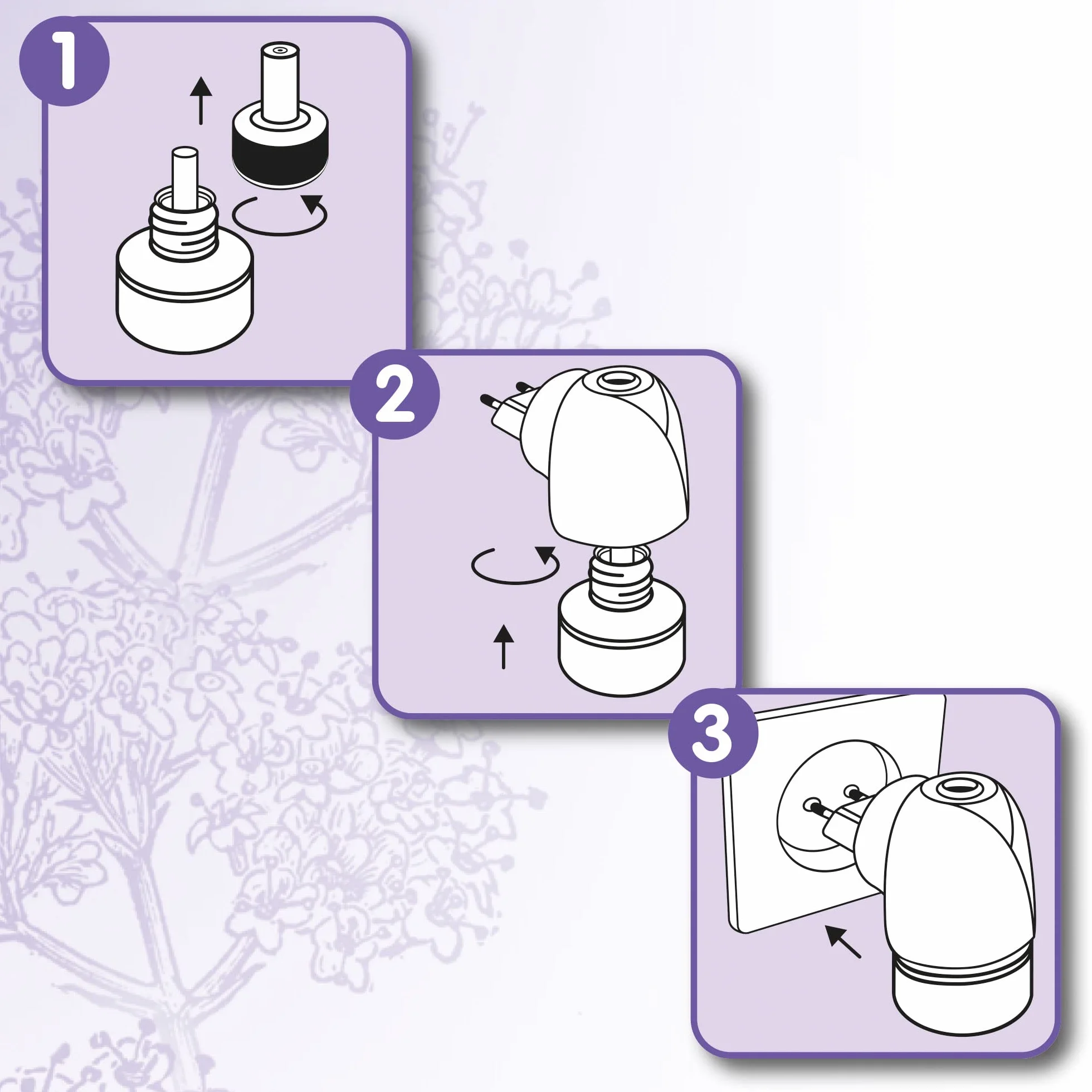 1

2

3