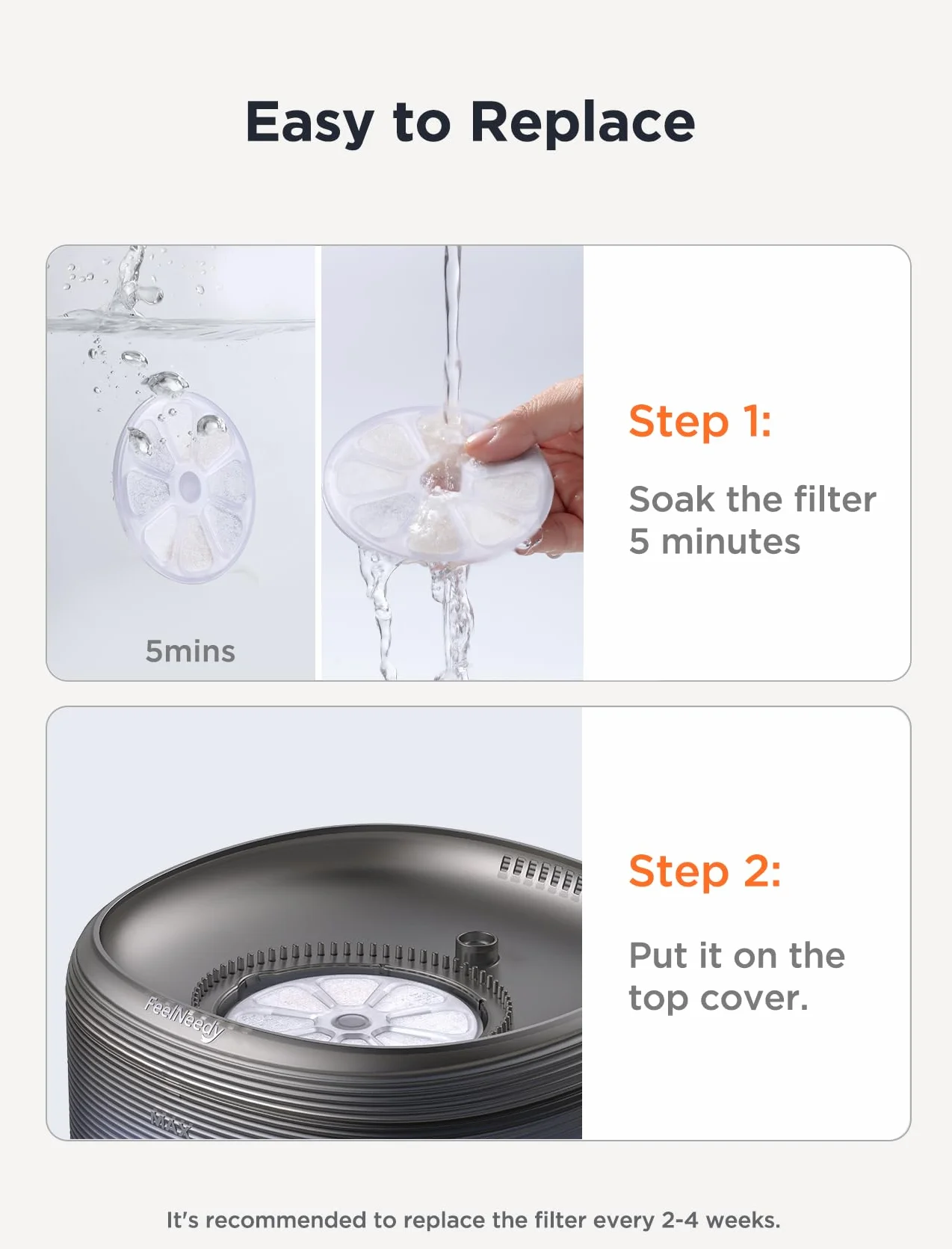 Easy to Replace

5mins

Step 1:

Soak the filter 5 minutes

FeelNeedy

MAX

Step 2:

Put it on the top cover.

It's recommended to replace the filter every 2-4 weeks.