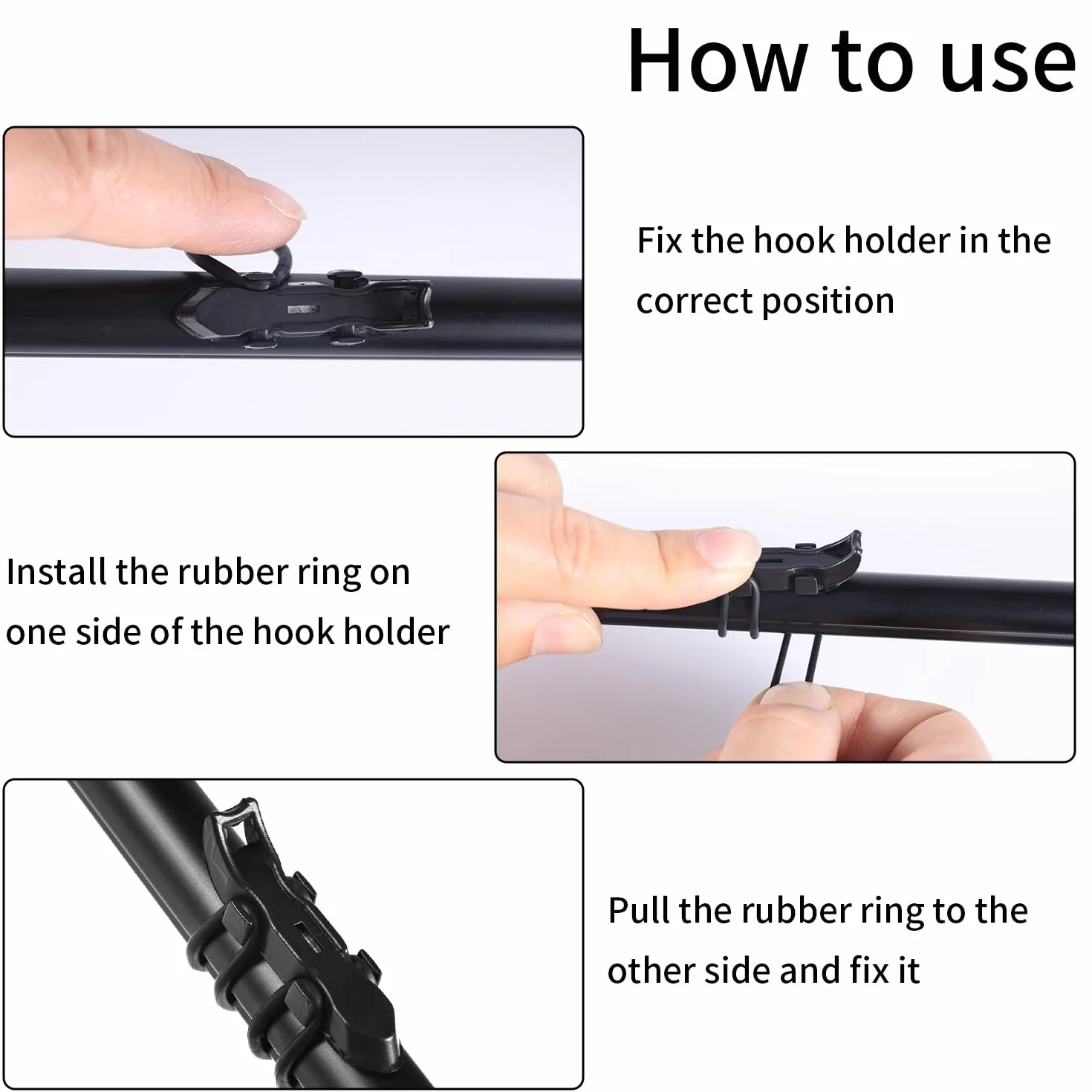 How to use

Fix the hook holder in the correct position

Install the rubber ring on one side of the hook holder

Pull the rubber ring to the other side and fix it