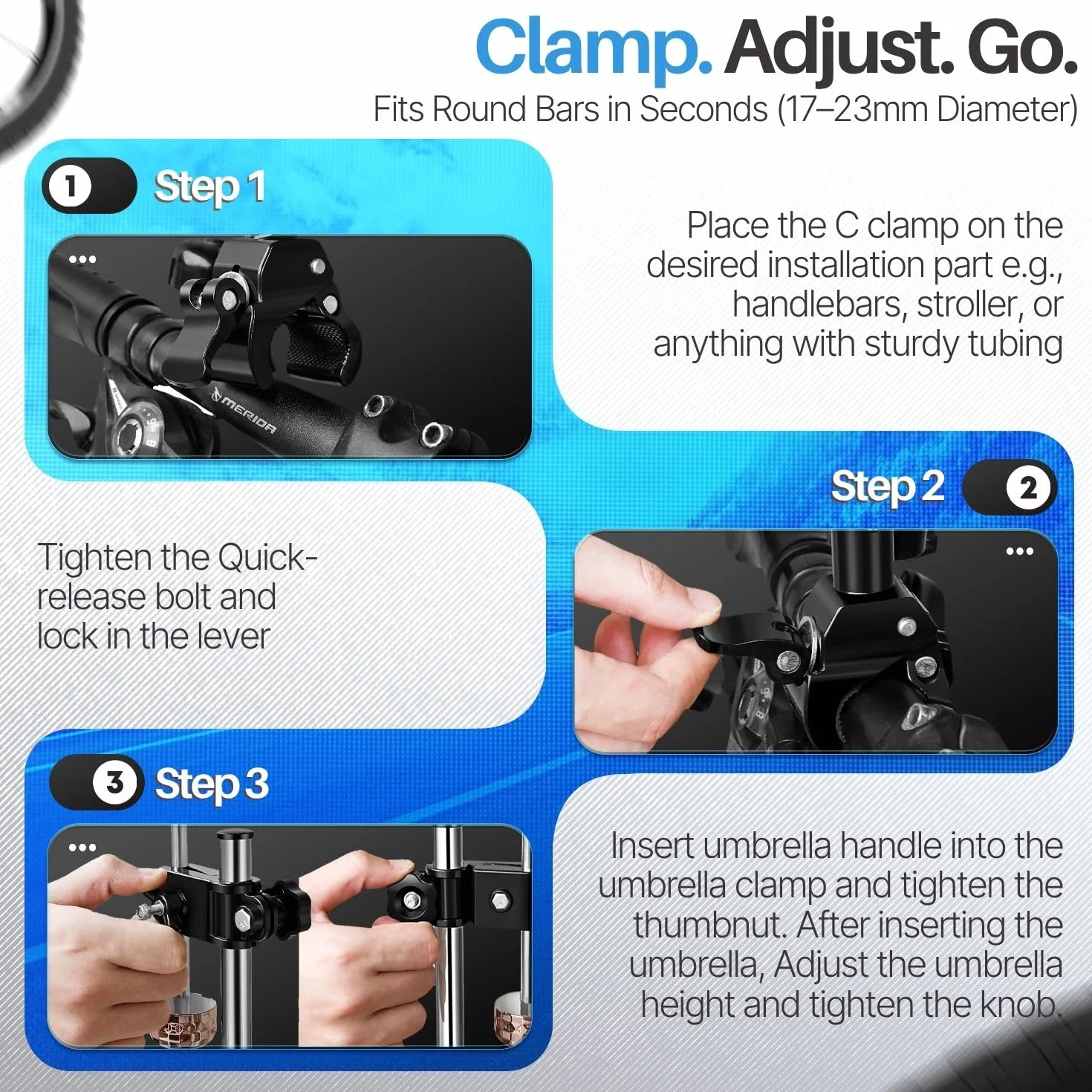 Clamp. Adjust. Go.
Fits Round Bars in Seconds (17–23mm Diameter)

1 Step 1

MERIDA

Place the C clamp on the desired installation part e.g., handlebars, stroller, or anything with sturdy tubing

Step 2 2

Tighten the Quick-release bolt and lock in the lever

3 Step 3

Insert umbrella handle into the umbrella clamp and tighten the thumbnut. After inserting the umbrella, Adjust the umbrella height and tighten the knob.