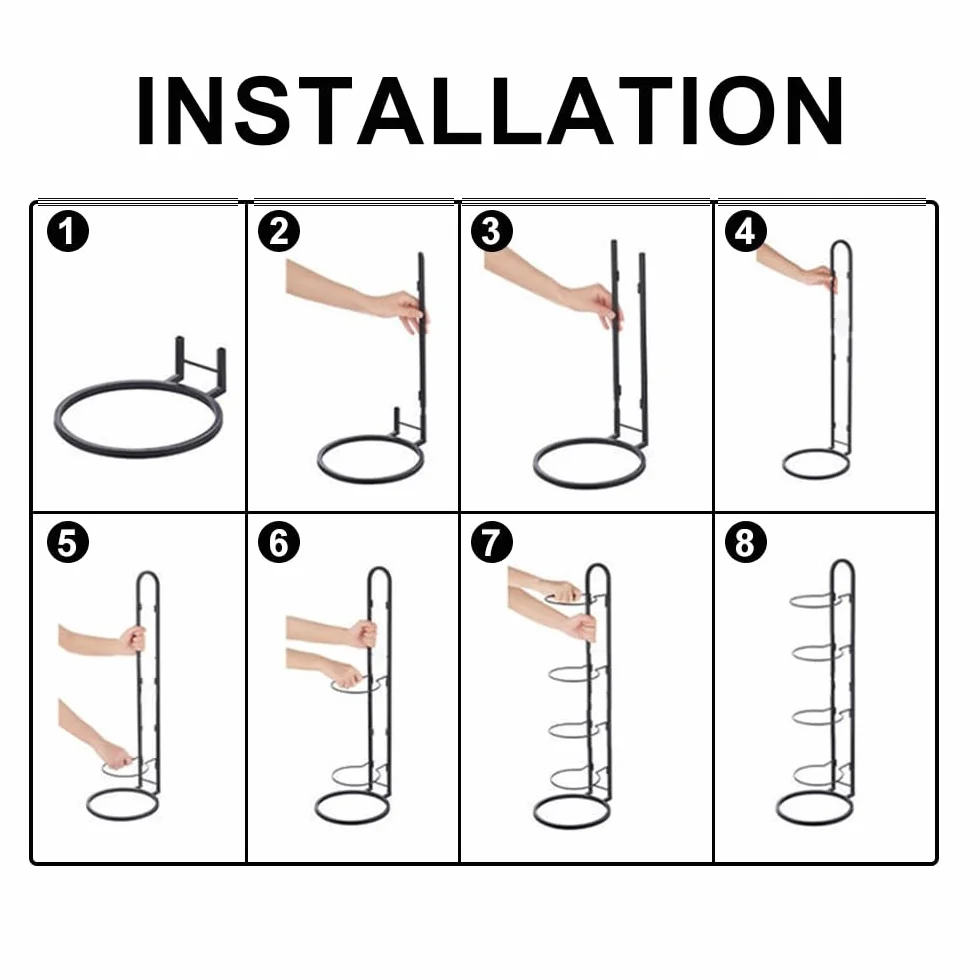 INSTALLATION

1

2

3

4

5

6

7

8