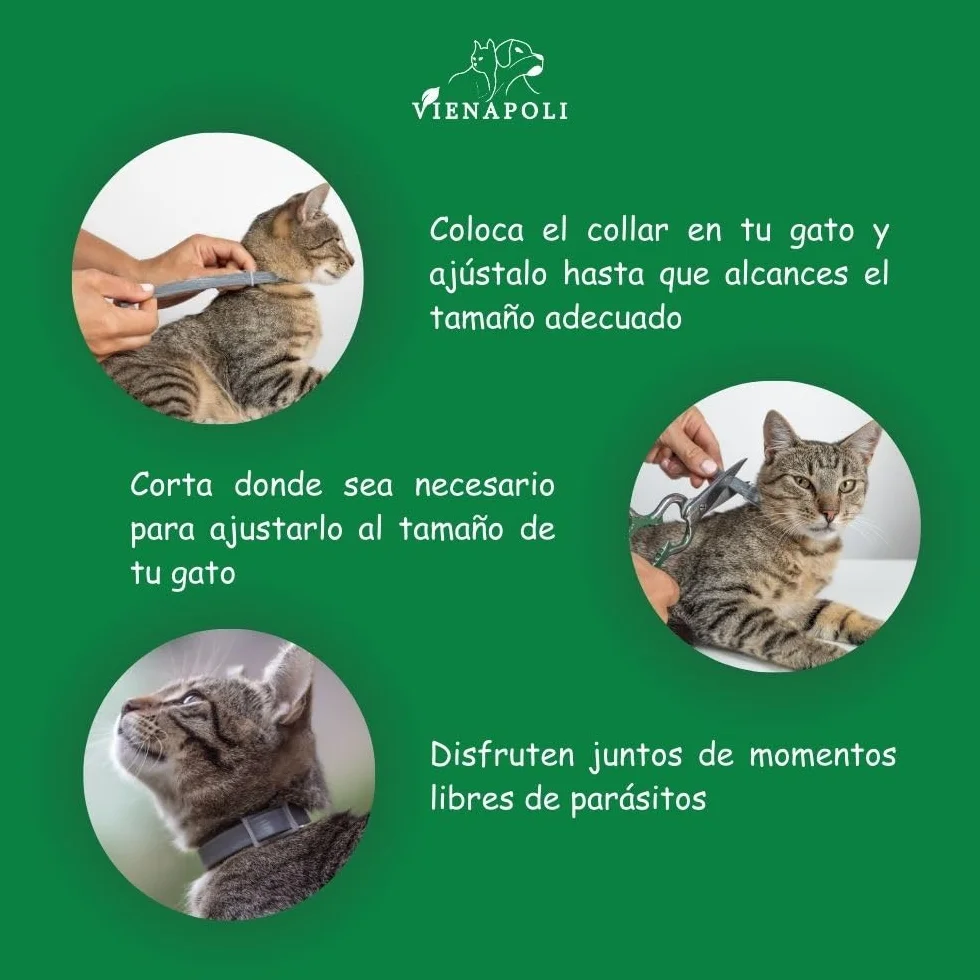 VIENAPOLI

Coloca el collar en tu gato y ajústalo hasta que alcances el tamaño adecuado

Corta donde sea necesario para ajustarlo al tamaño de tu gato

Disfruten juntos de momentos libres de parásitos