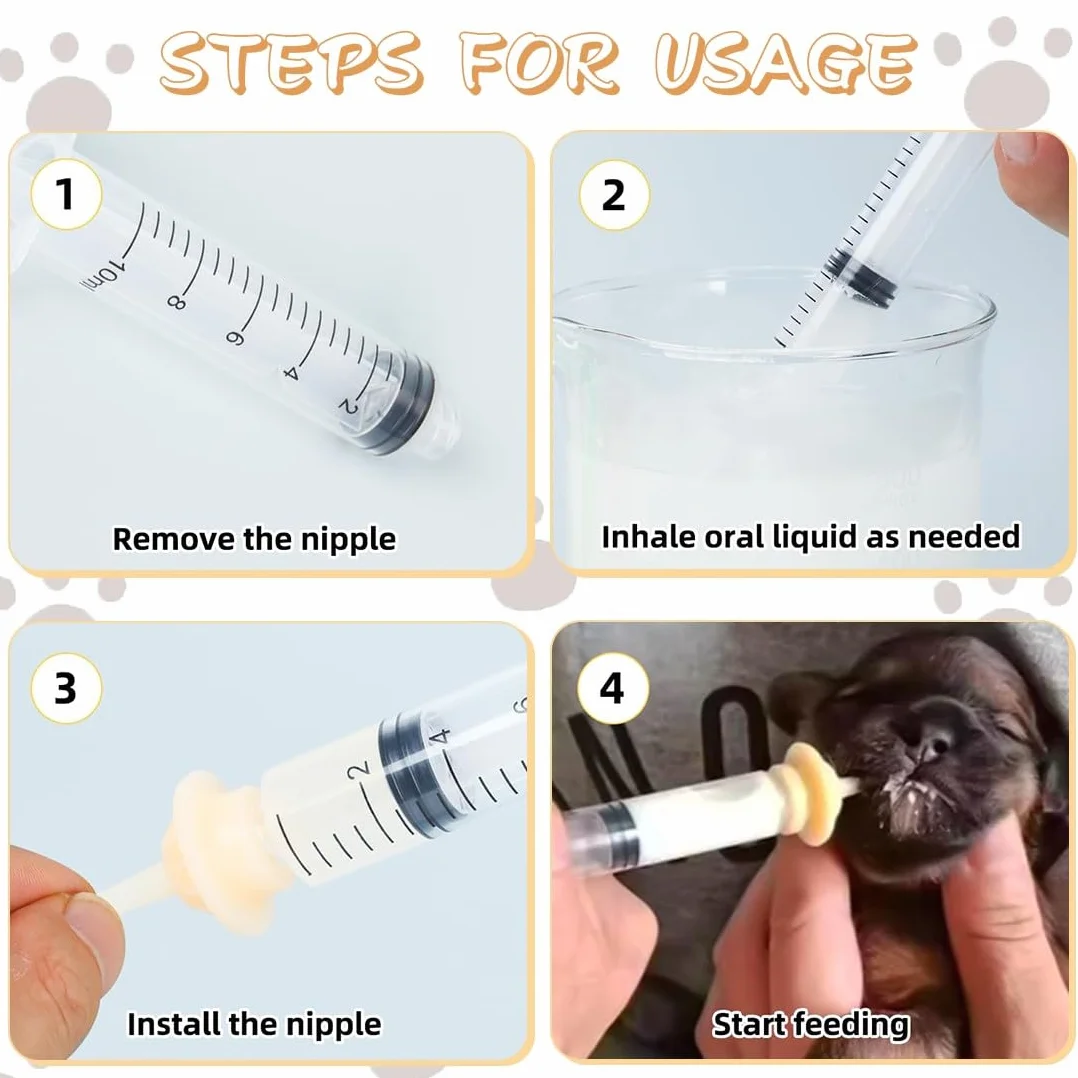 STEPS FOR USAGE

1

10ml
8
6
4
2

Remove the nipple

2

Inhale oral liquid as needed

3

2
4
6

Install the nipple

4

Start feeding