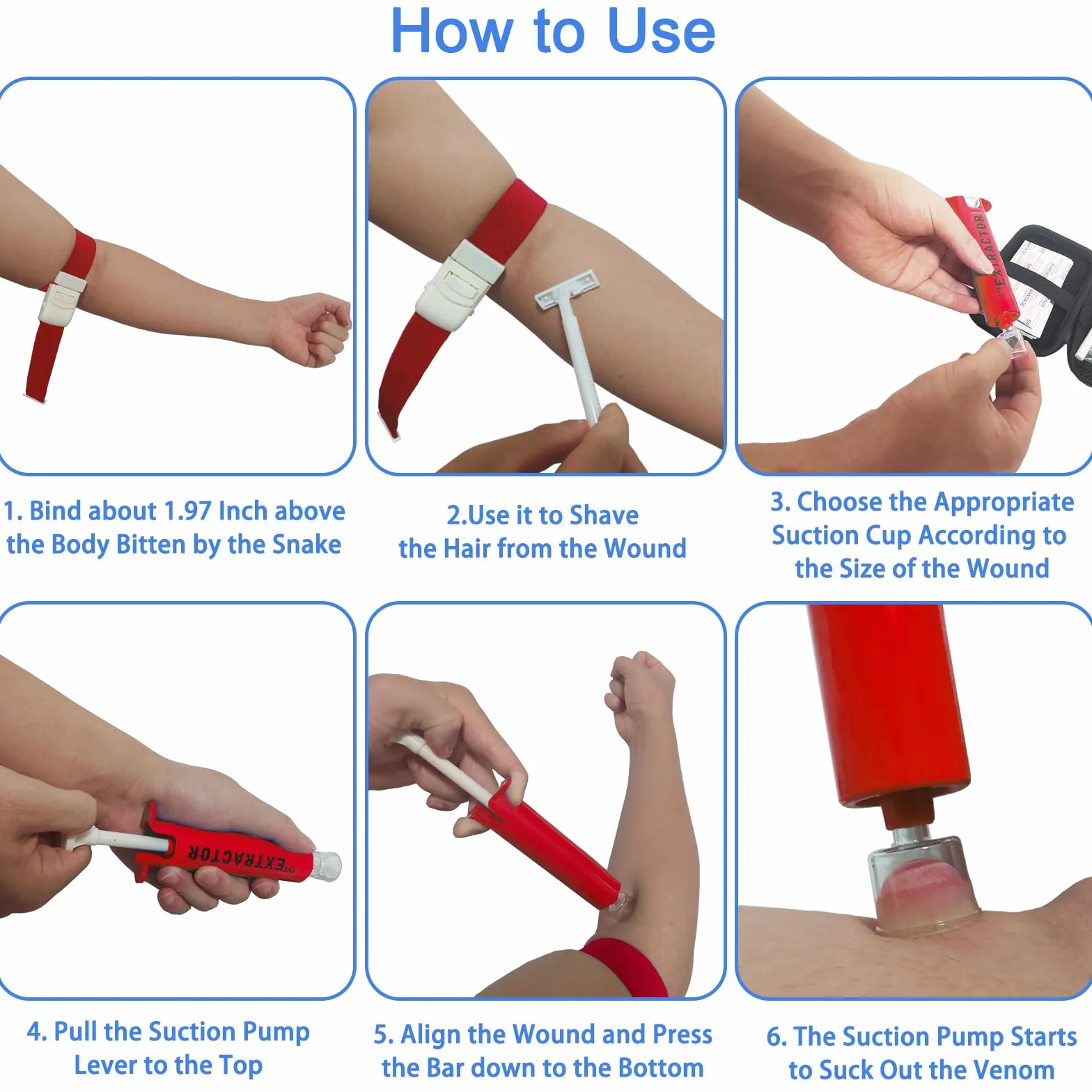 How to Use

THE EXTRACTOR

1. Bind about 1.97 Inch above the Body Bitten by the Snake

2.Use it to Shave the Hair from the Wound

3. Choose the Appropriate Suction Cup According to the Size of the Wound

THE EXTRACTOR

4. Pull the Suction Pump Lever to the Top

5. Align the Wound and Press the Bar down to the Bottom

6. The Suction Pump Starts to Suck Out the Venom