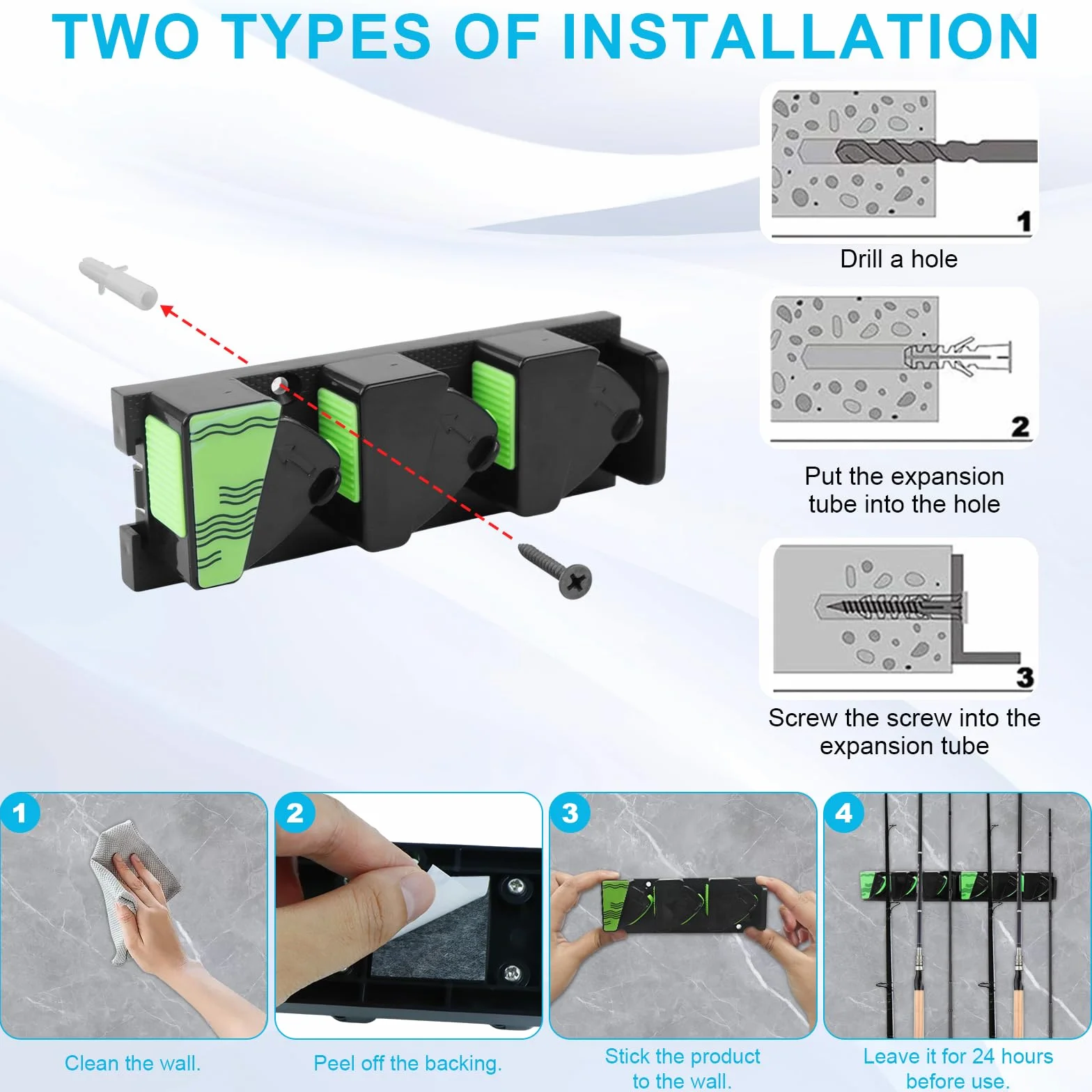 TWO TYPES OF INSTALLATION

1

Drill a hole

2

Put the expansion tube into the hole

3

Screw the screw into the expansion tube

1

Clean the wall.

2

Peel off the backing.

3

Stick the product to the wall.

4

Leave it for 24 hours before use.