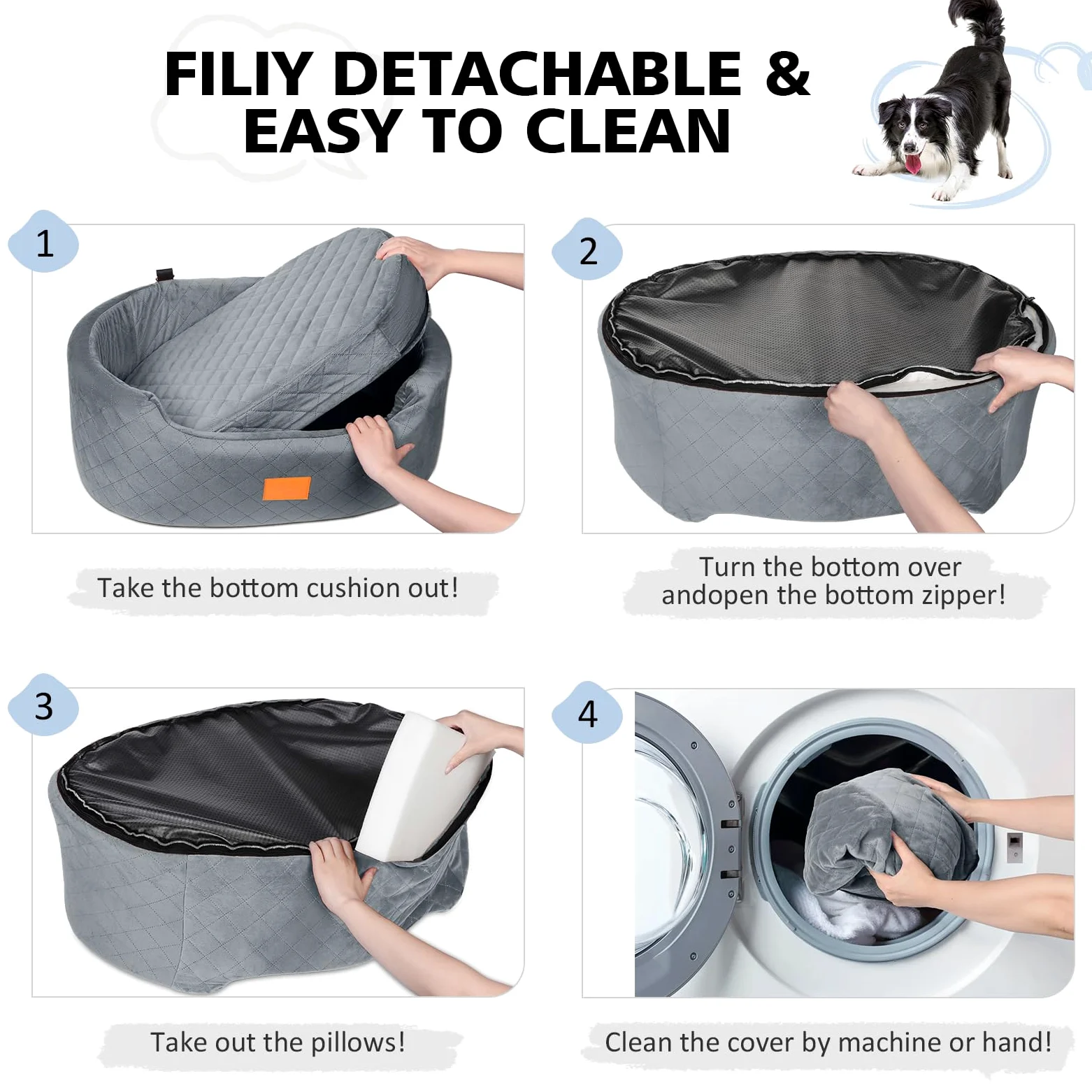 FILIY DETACHABLE &
EASY TO CLEAN

1

Take the bottom cushion out!

2

Turn the bottom over
andopen the bottom zipper!

3

Take out the pillows!

4

Clean the cover by machine or hand!