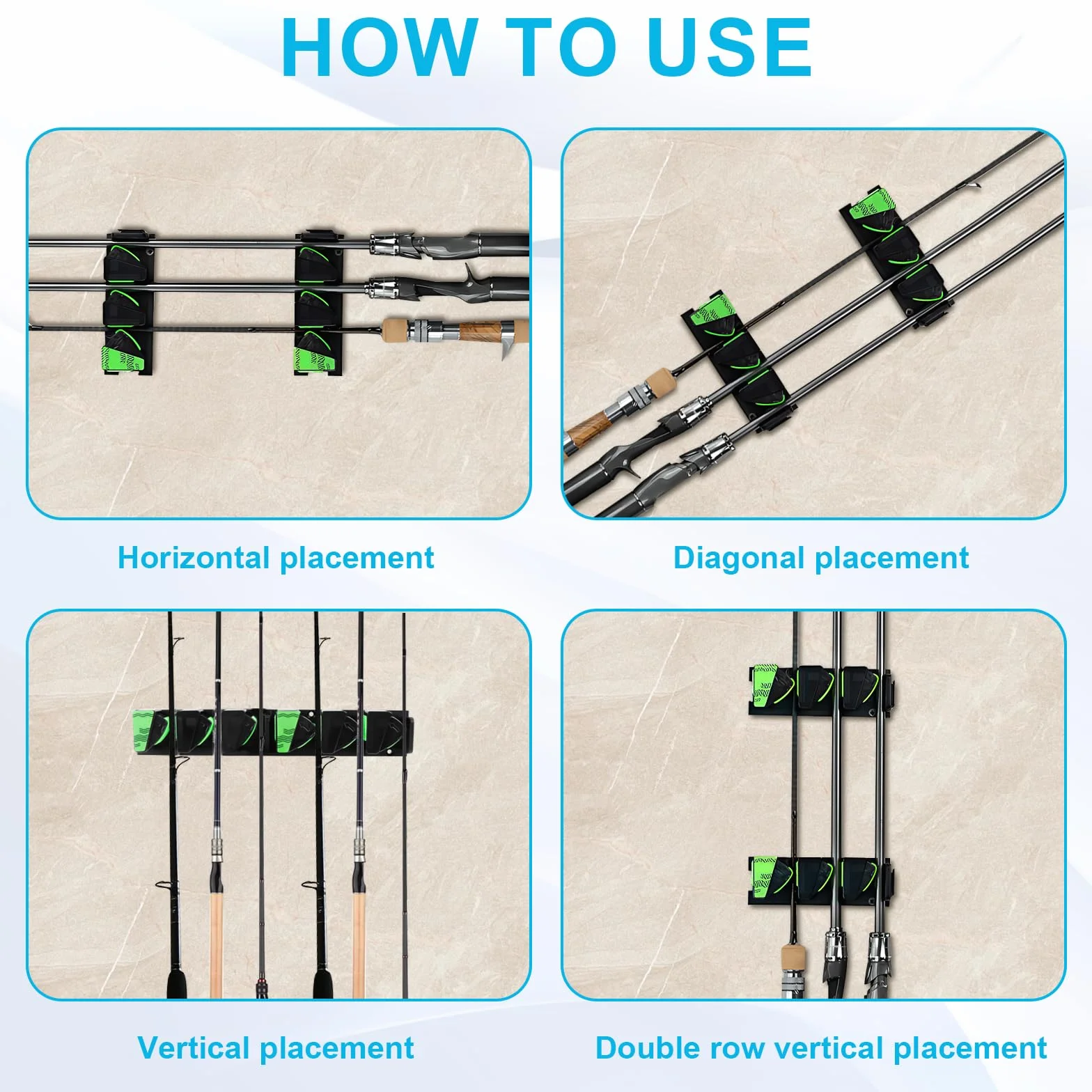 HOW TO USE

Horizontal placement

Diagonal placement

Vertical placement

Double row vertical placement